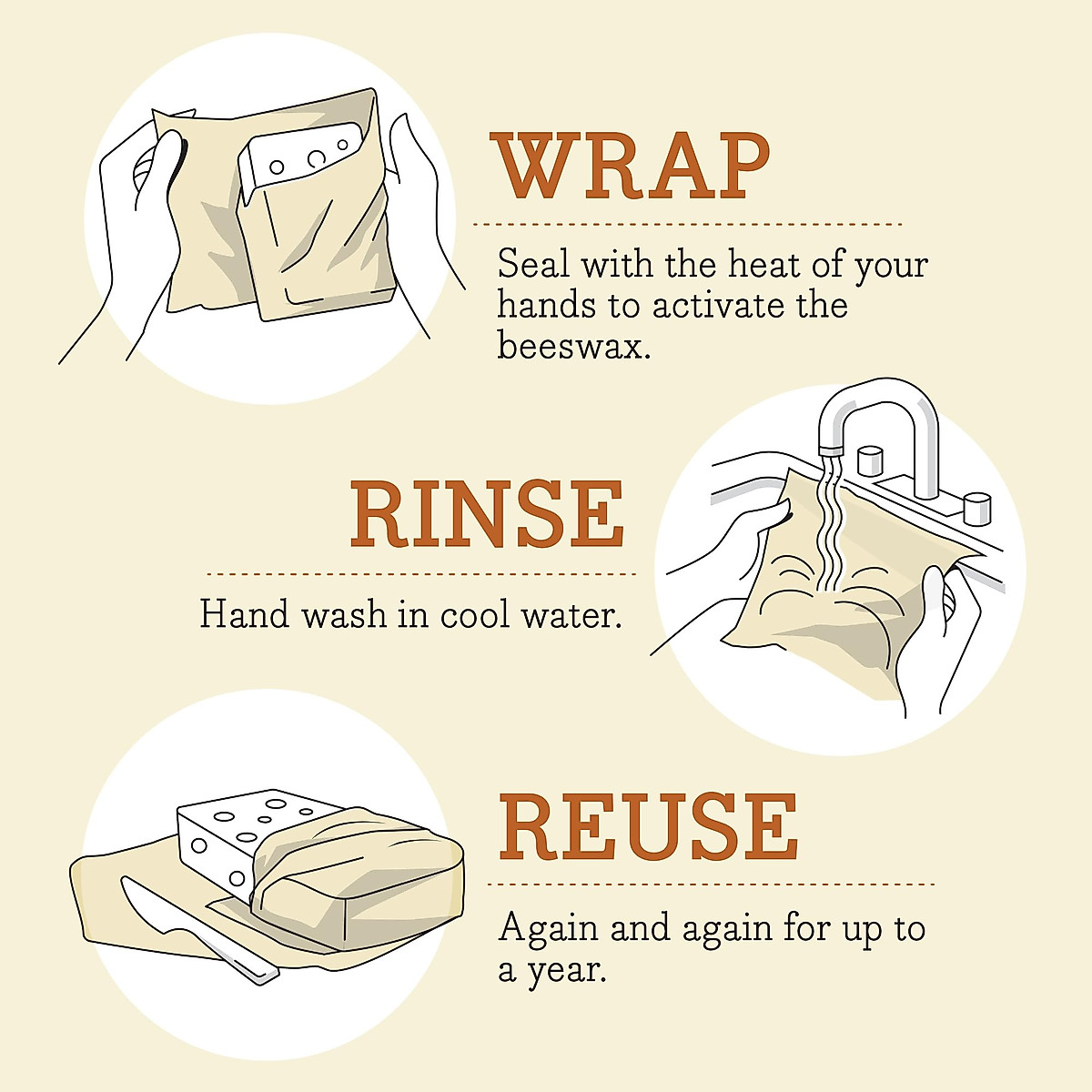 WRAP

Seal with the heat of your hands to activate the beeswax.

RINSE

Hand wash in cool water.

REUSE

Again and again for up to a year.