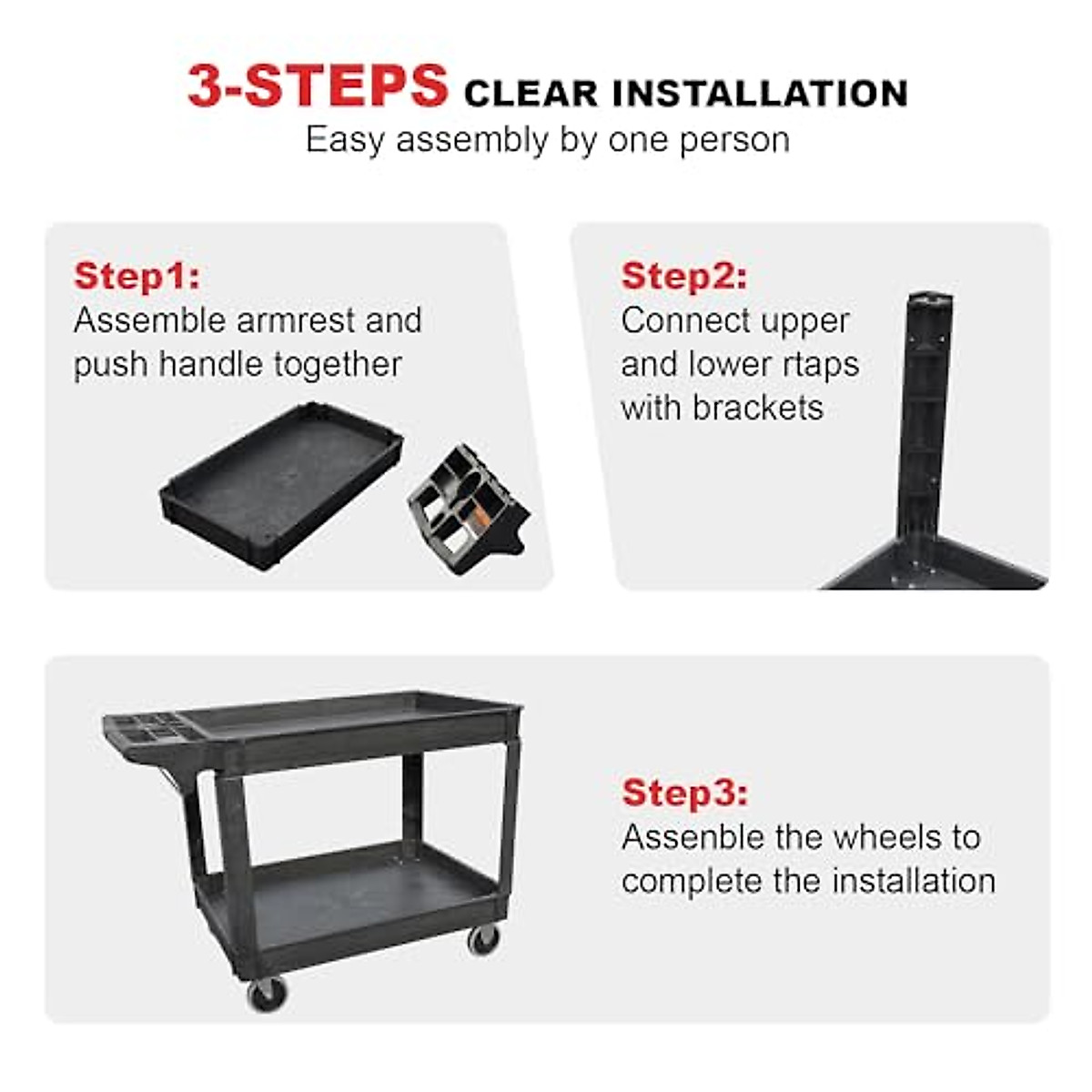 3-STEPS CLEAR INSTALLATION
Easy assembly by one person

Step1:
Assemble armrest and push handle together

Step2:
Connect upper and lower rtaps with brackets

Step3:
Assenble the wheels to complete the installation