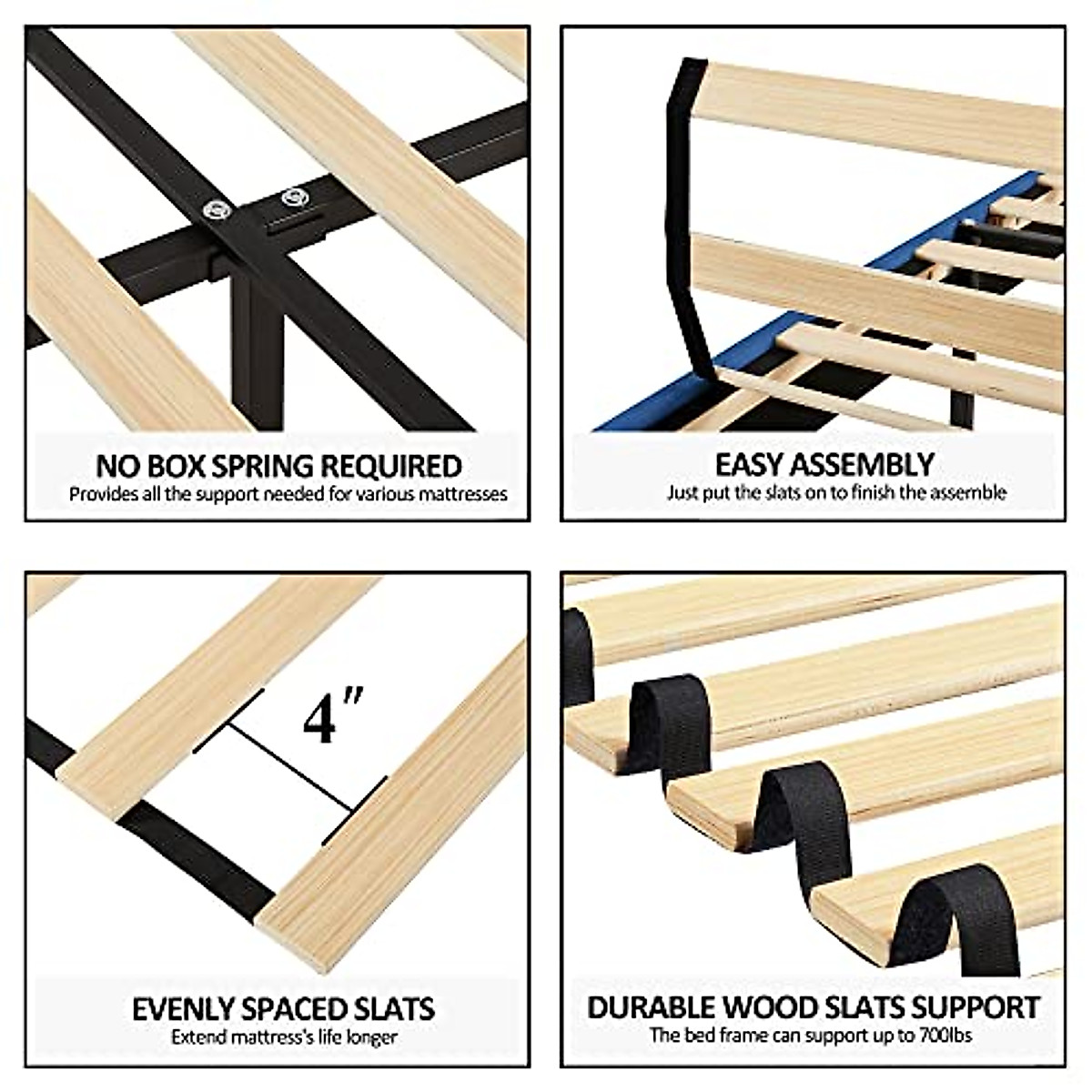 NO BOX SPRING REQUIRED
Provides all the support needed for various mattresses

EASY ASSEMBLY
Just put the slats on to finish the assemble

4"

EVENLY SPACED SLATS
Extend mattress's life longer

DURABLE WOOD SLATS SUPPORT
The bed frame can support up to 700lbs