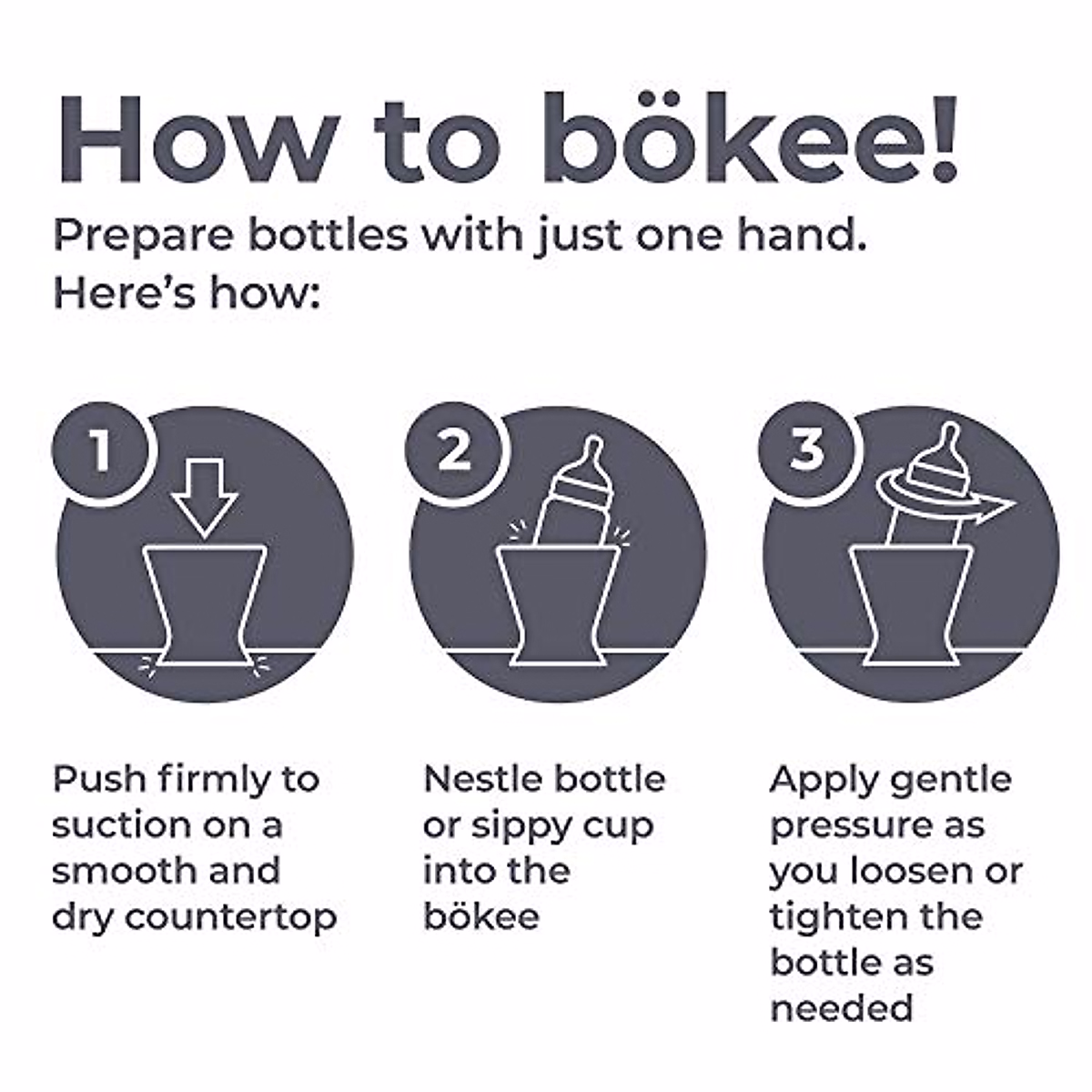 How to bökee!

Prepare bottles with just one hand. Here's how:

1

Push firmly to suction on a smooth and dry countertop

2

Nestle bottle or sippy cup into the bökee

3

Apply gentle pressure as you loosen or tighten the bottle as needed