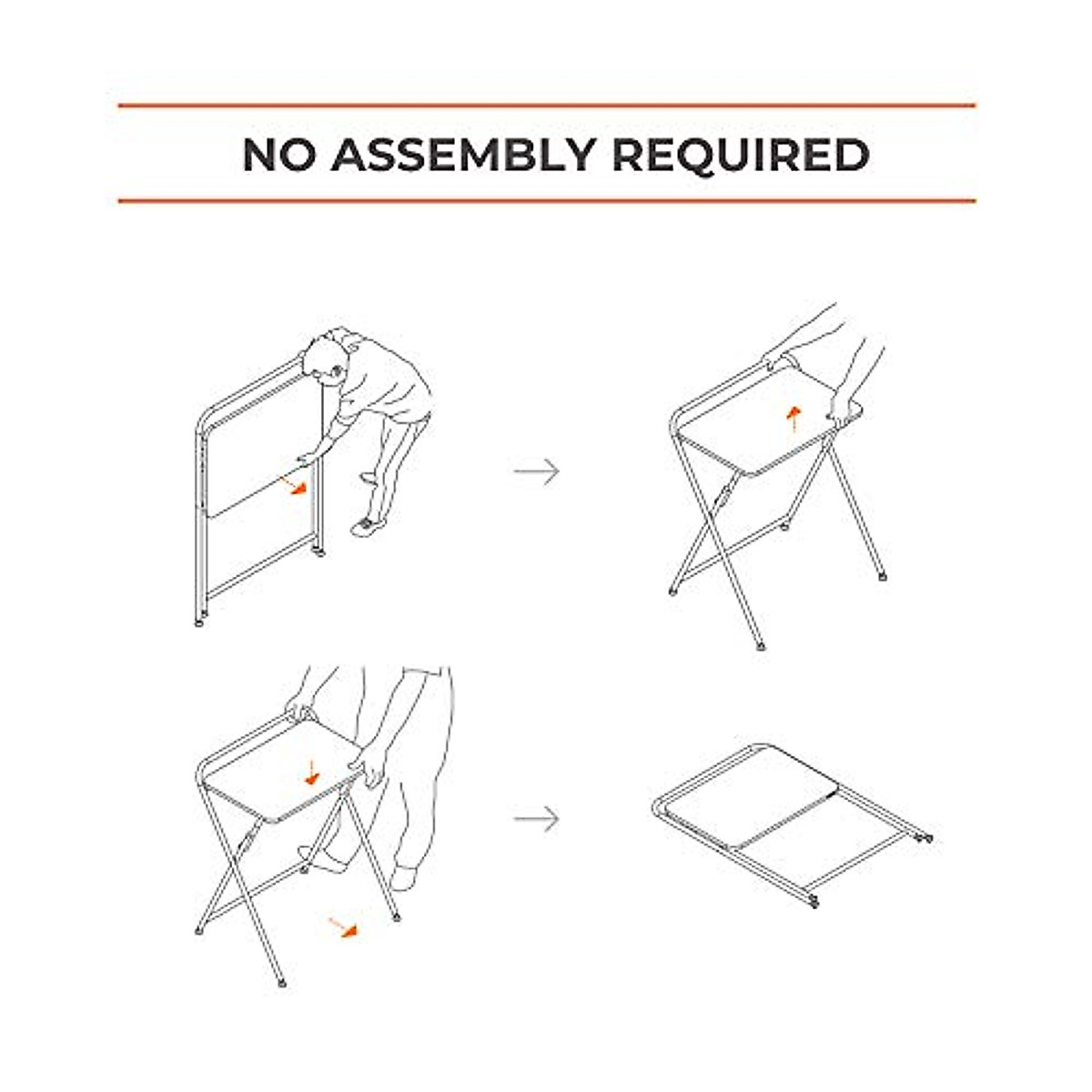 NO ASSEMBLY REQUIRED