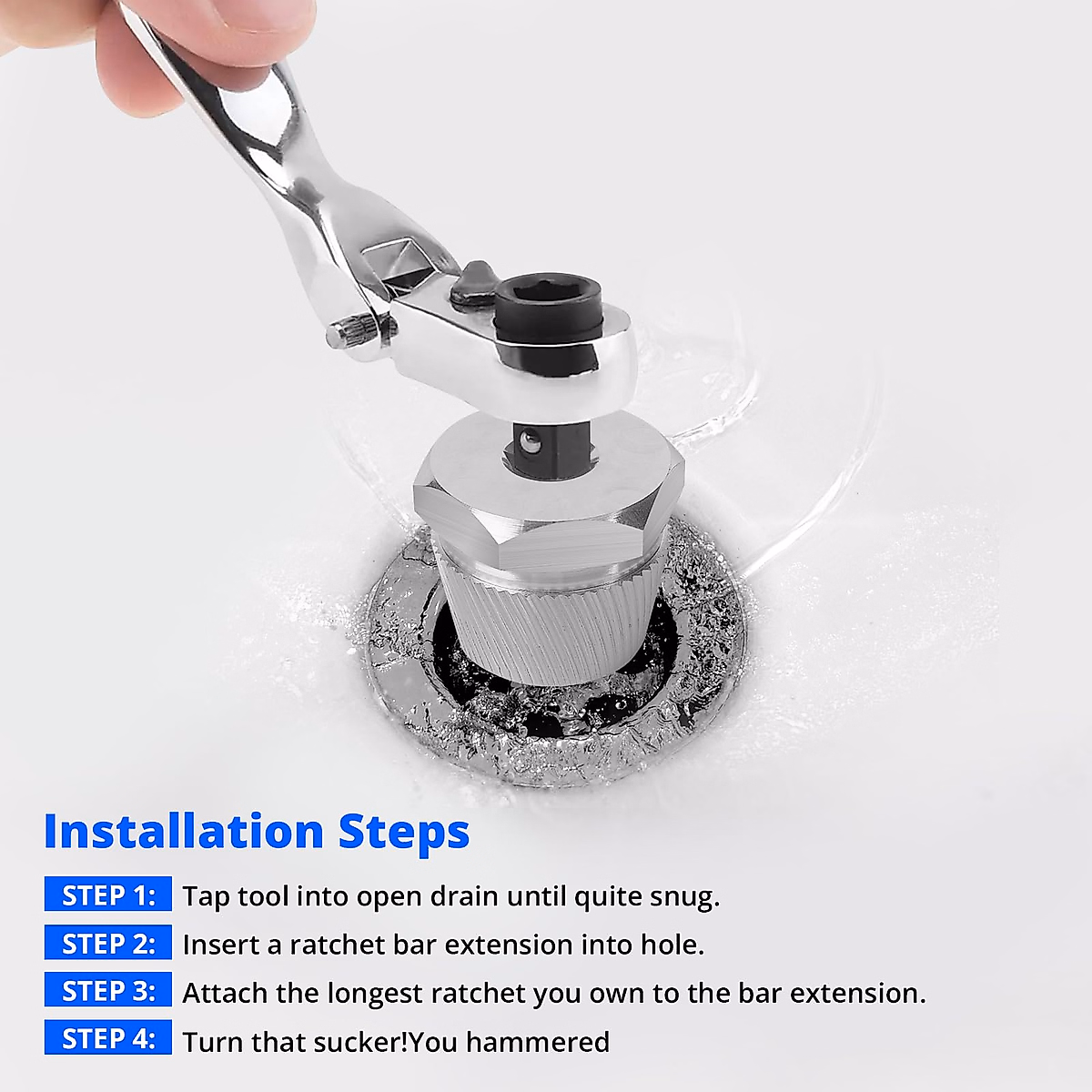 Installation Steps

STEP 1: Tap tool into open drain until quite snug.

STEP 2: Insert a ratchet bar extension into hole.

STEP 3: Attach the longest ratchet you own to the bar extension.

STEP 4: Turn that sucker!You hammered