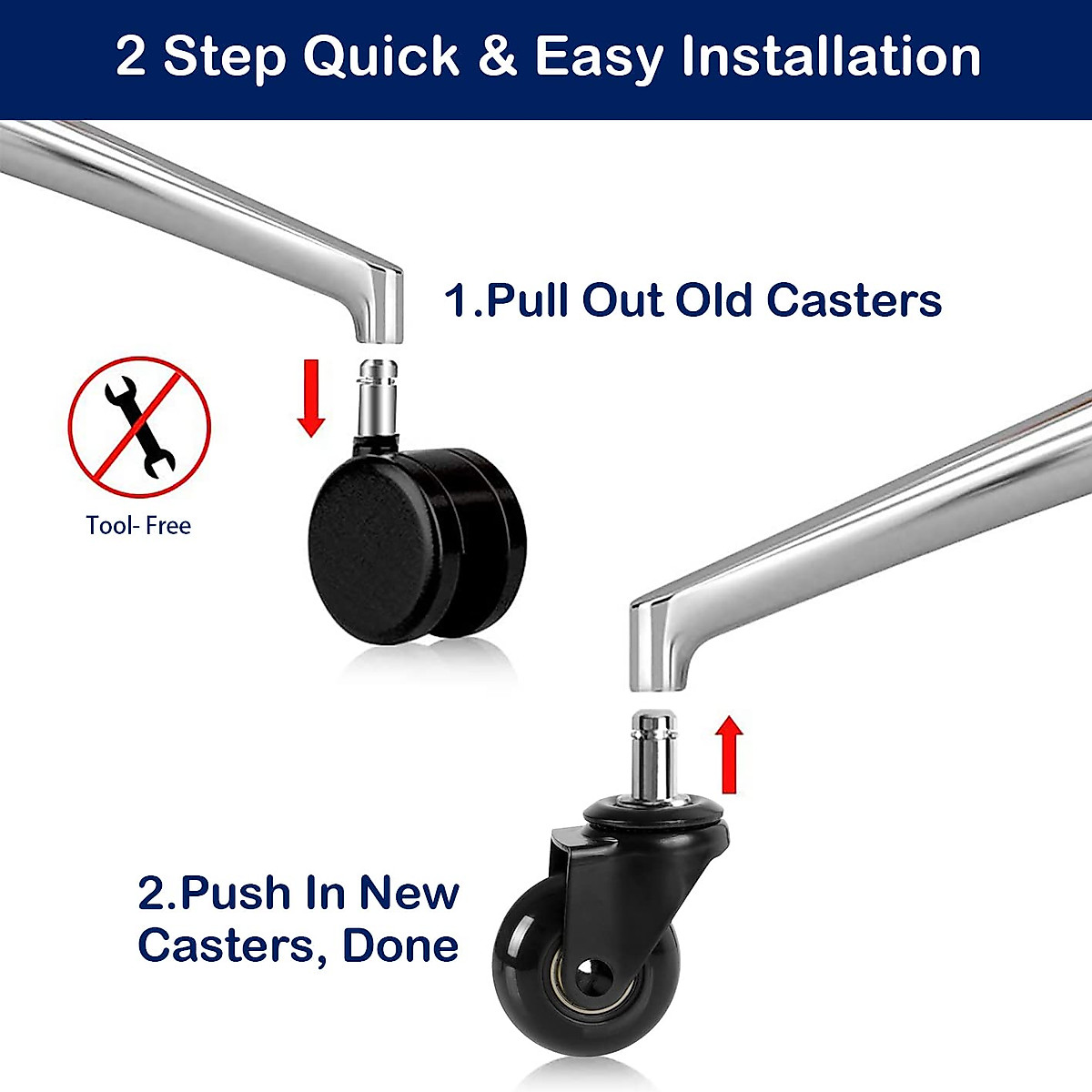 2 Step Quick & Easy Installation

1.Pull Out Old Casters

Tool- Free

2.Push In New Casters, Done