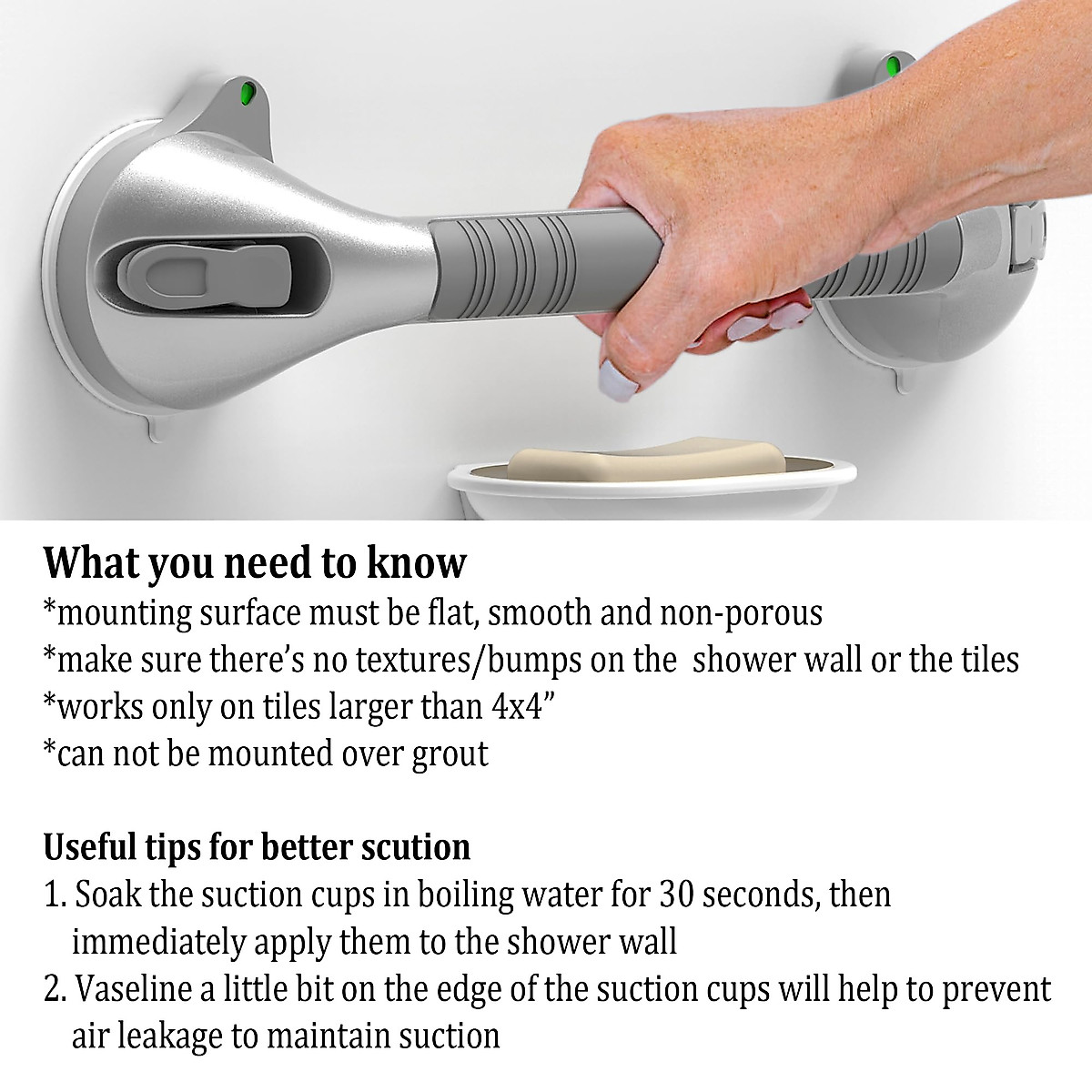 What you need to know
*mounting surface must be flat, smooth and non-porous
*make sure there's no textures/bumps on the shower wall or the tiles
*works only on tiles larger than 4x4"
*can not be mounted over grout

Useful tips for better scution
1. Soak the suction cups in boiling water for 30 seconds, then immediately apply them to the shower wall
2. Vaseline a little bit on the edge of the suction cups will help to prevent air leakage to maintain suction