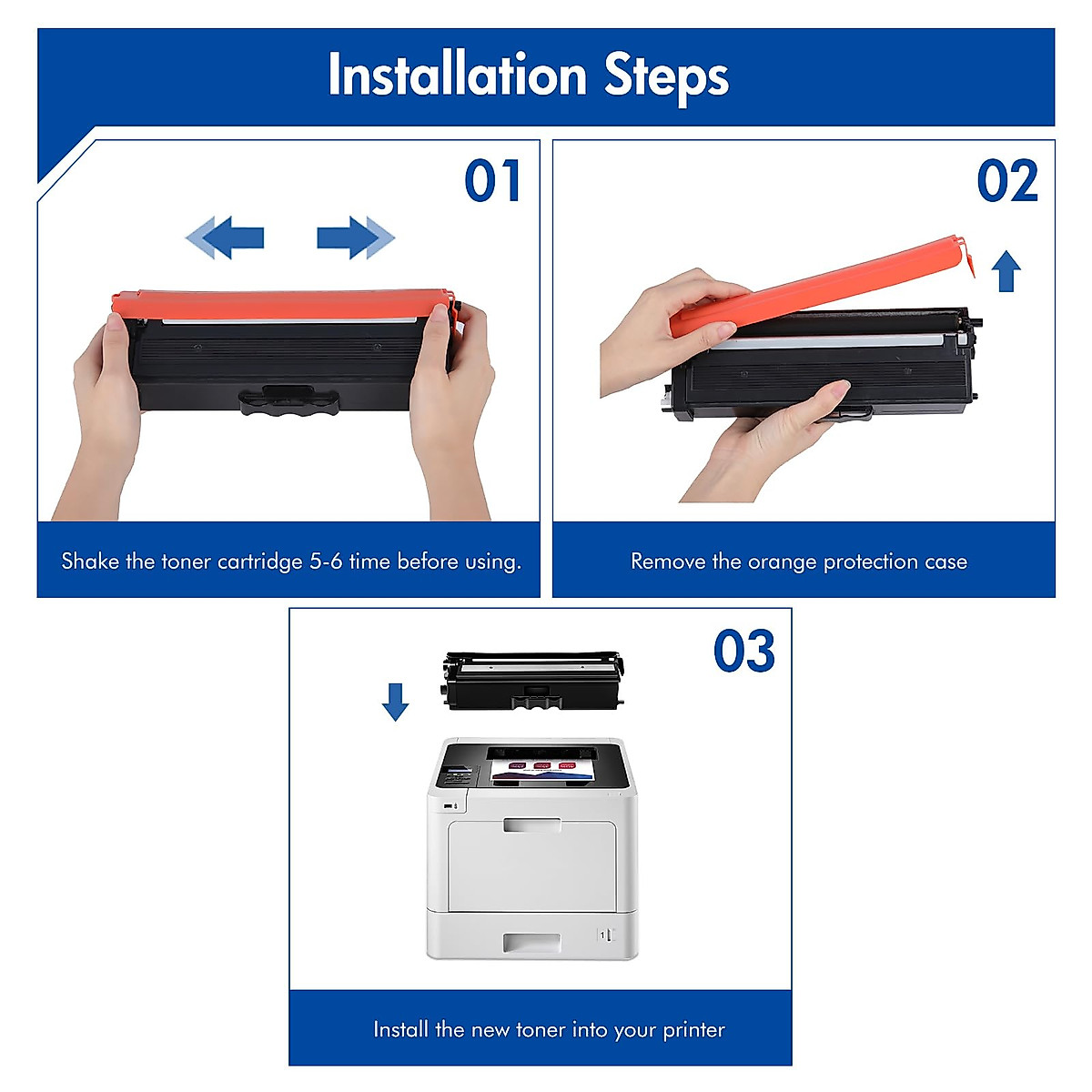 Installation Steps

01

Shake the toner cartridge 5-6 time before using.

02

Remove the orange protection case

03

1

Install the new toner into your printer