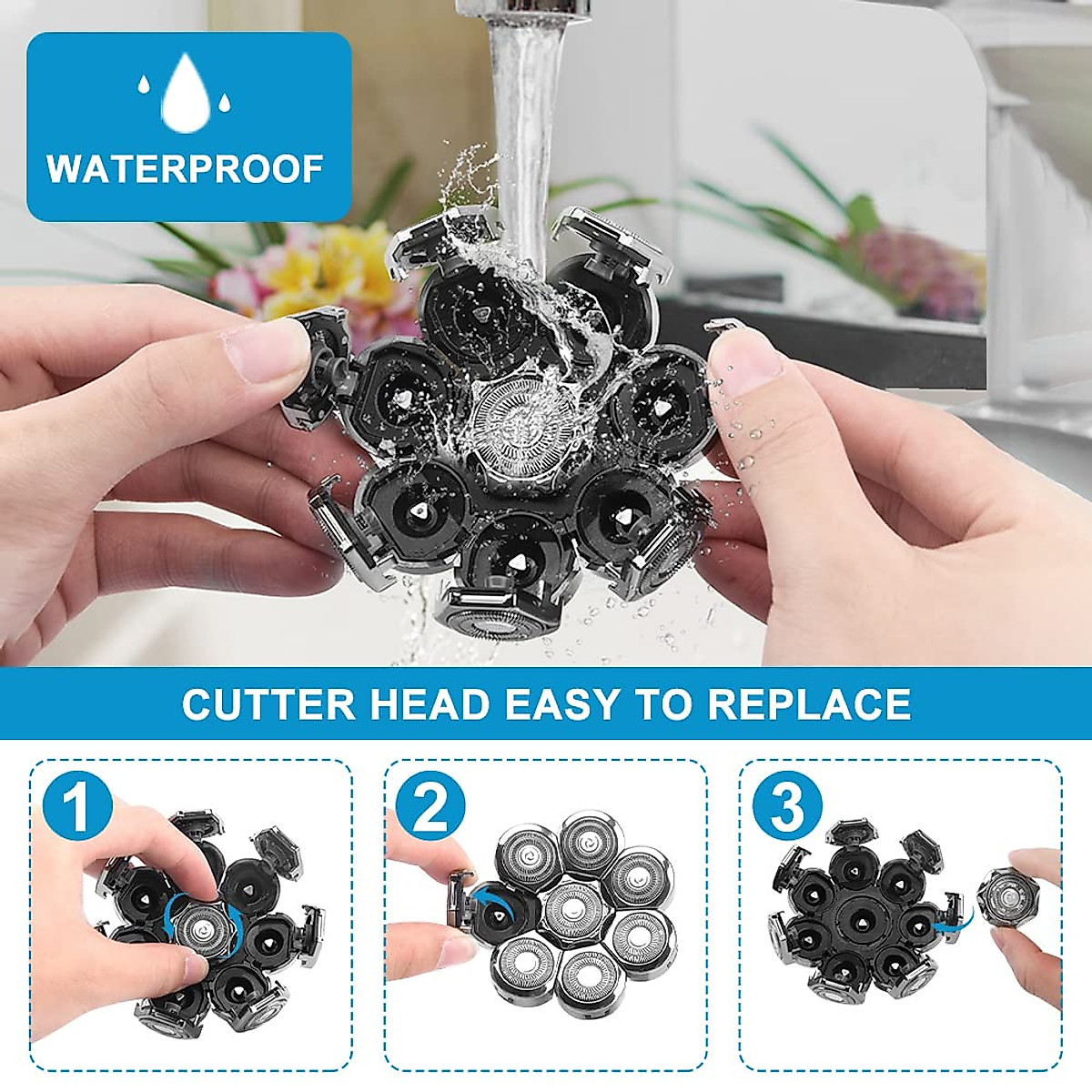 WATERPROOF

CUTTER HEAD EASY TO REPLACE

1

2

3