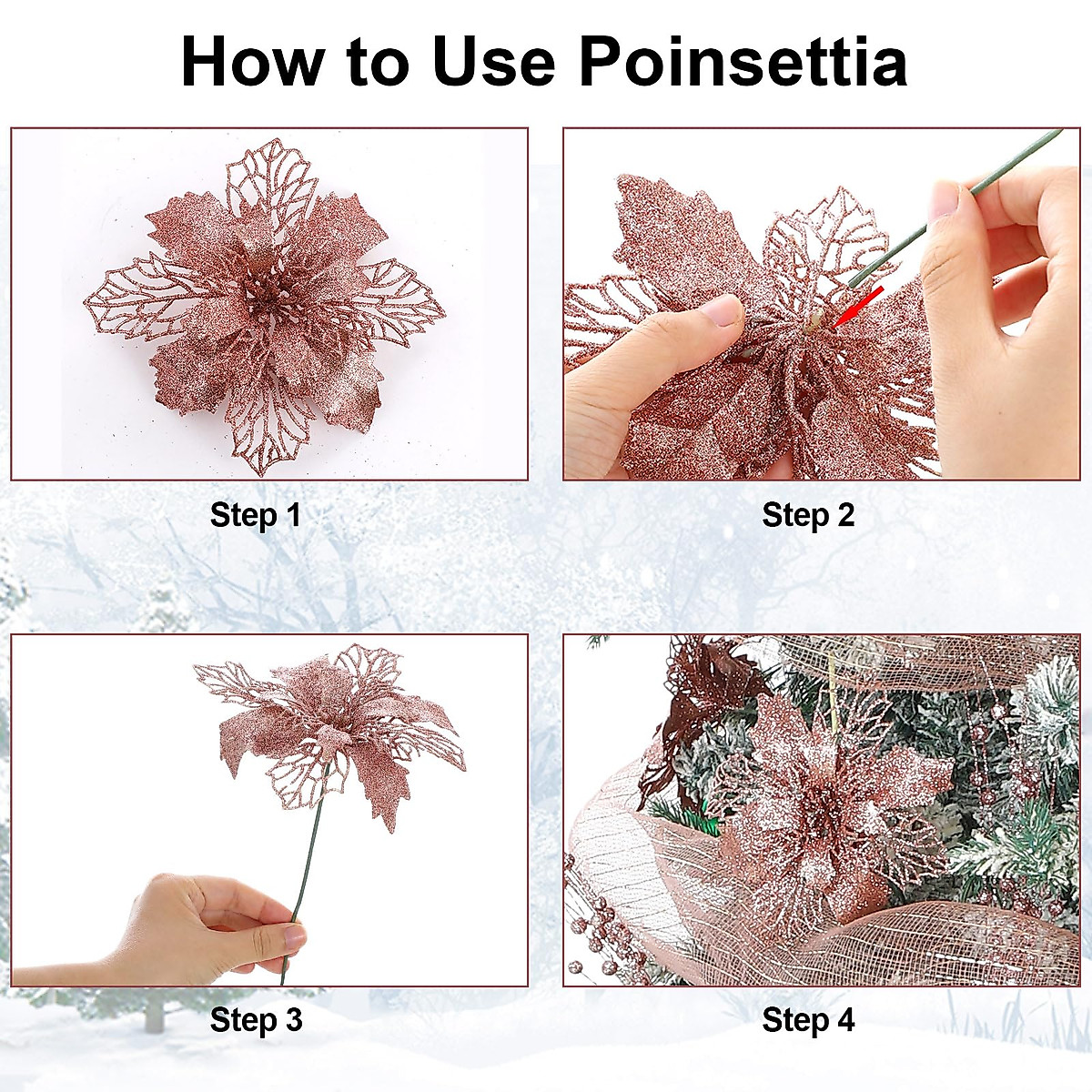 How to Use Poinsettia

Step 1

Step 2

Step 3

Step 4