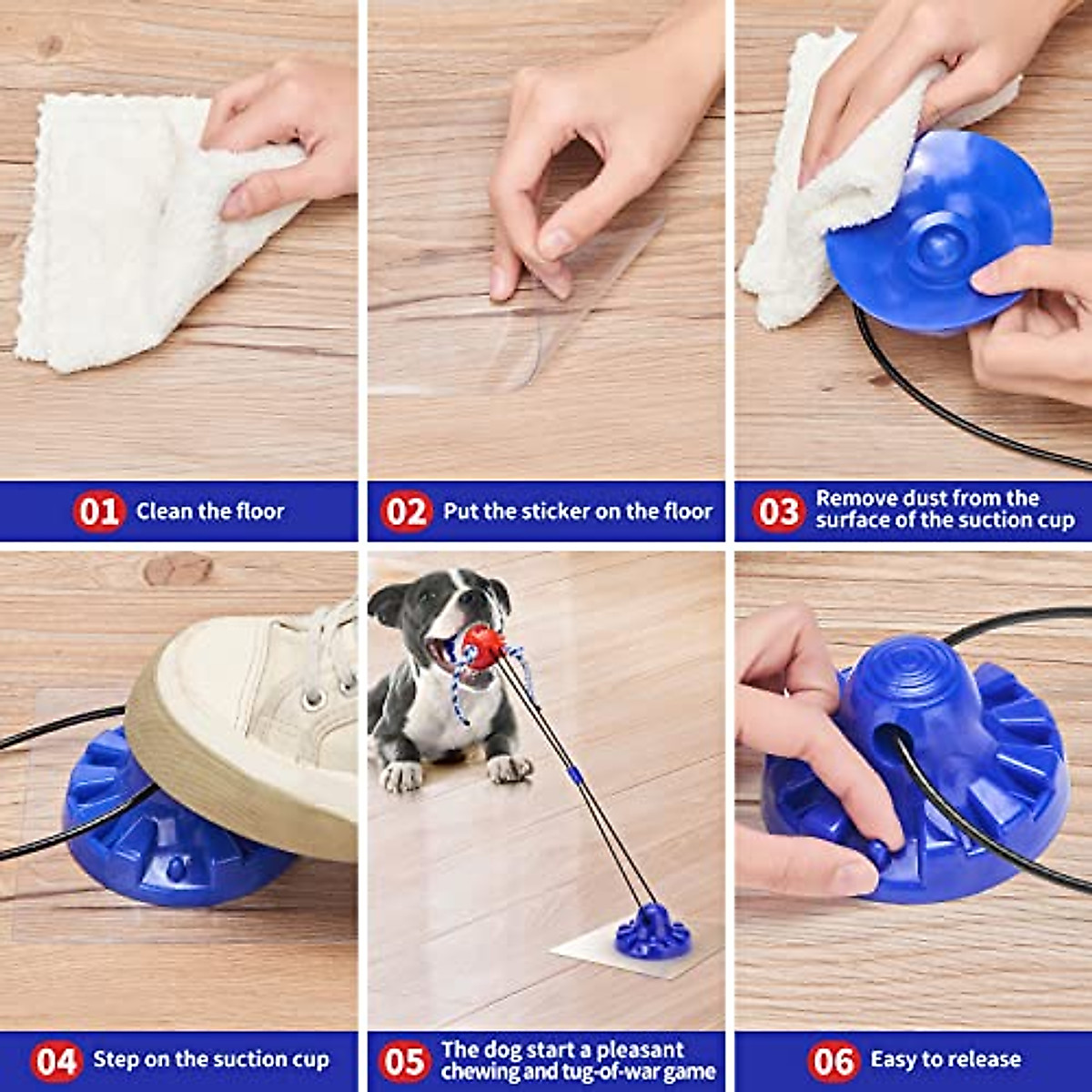 01 Clean the floor

02 Put the sticker on the floor

03 Remove dust from the surface of the suction cup

04 Step on the suction cup

05 The dog start a pleasant chewing and tug-of-war game

06 Easy to release