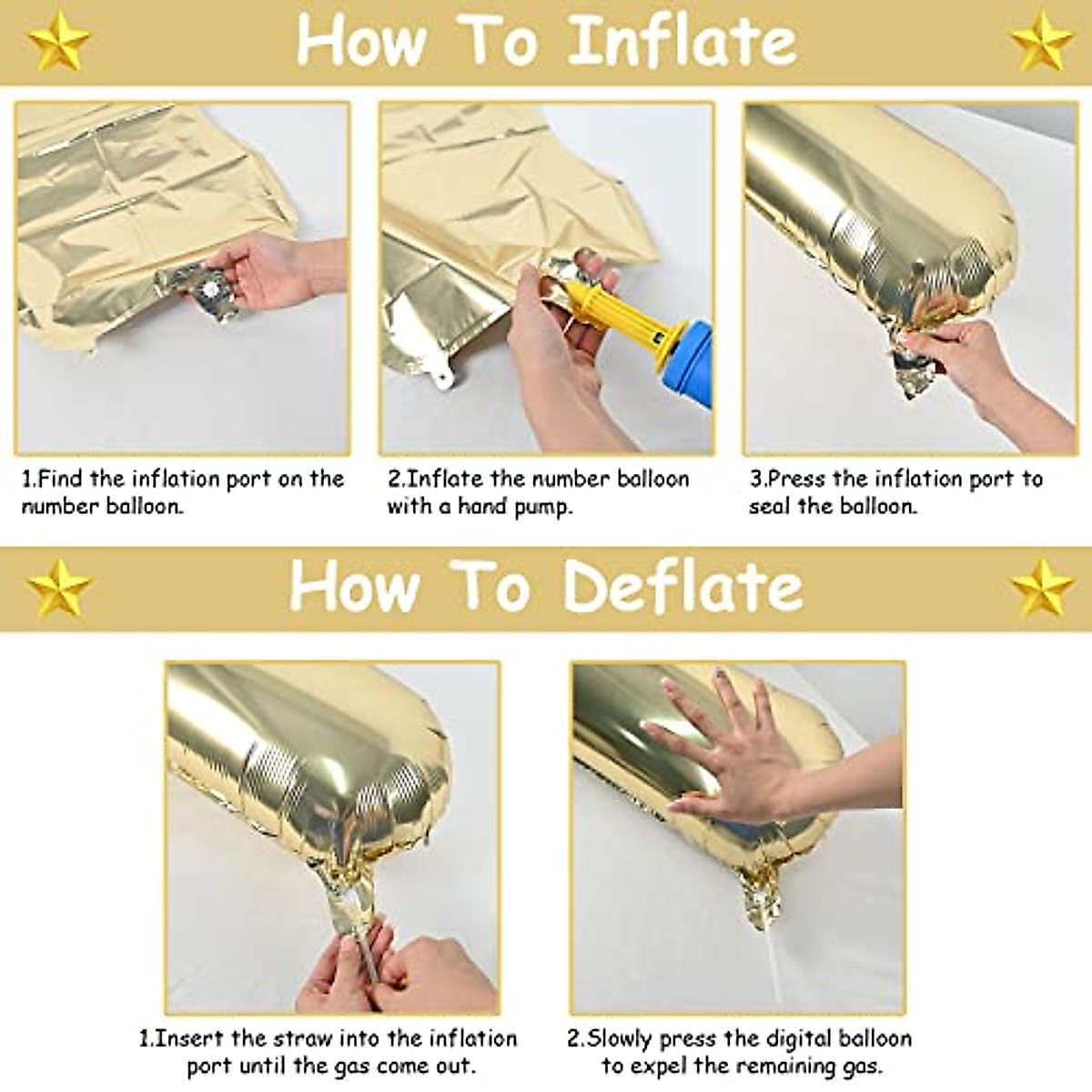 How To Inflate

1.Find the inflation port on the number balloon.

2.Inflate the number balloon with a hand pump.

3.Press the inflation port to seal the balloon.

How To Deflate

1.Insert the straw into the inflation port until the gas come out.

2.Slowly press the digital balloon to expel the remaining gas.