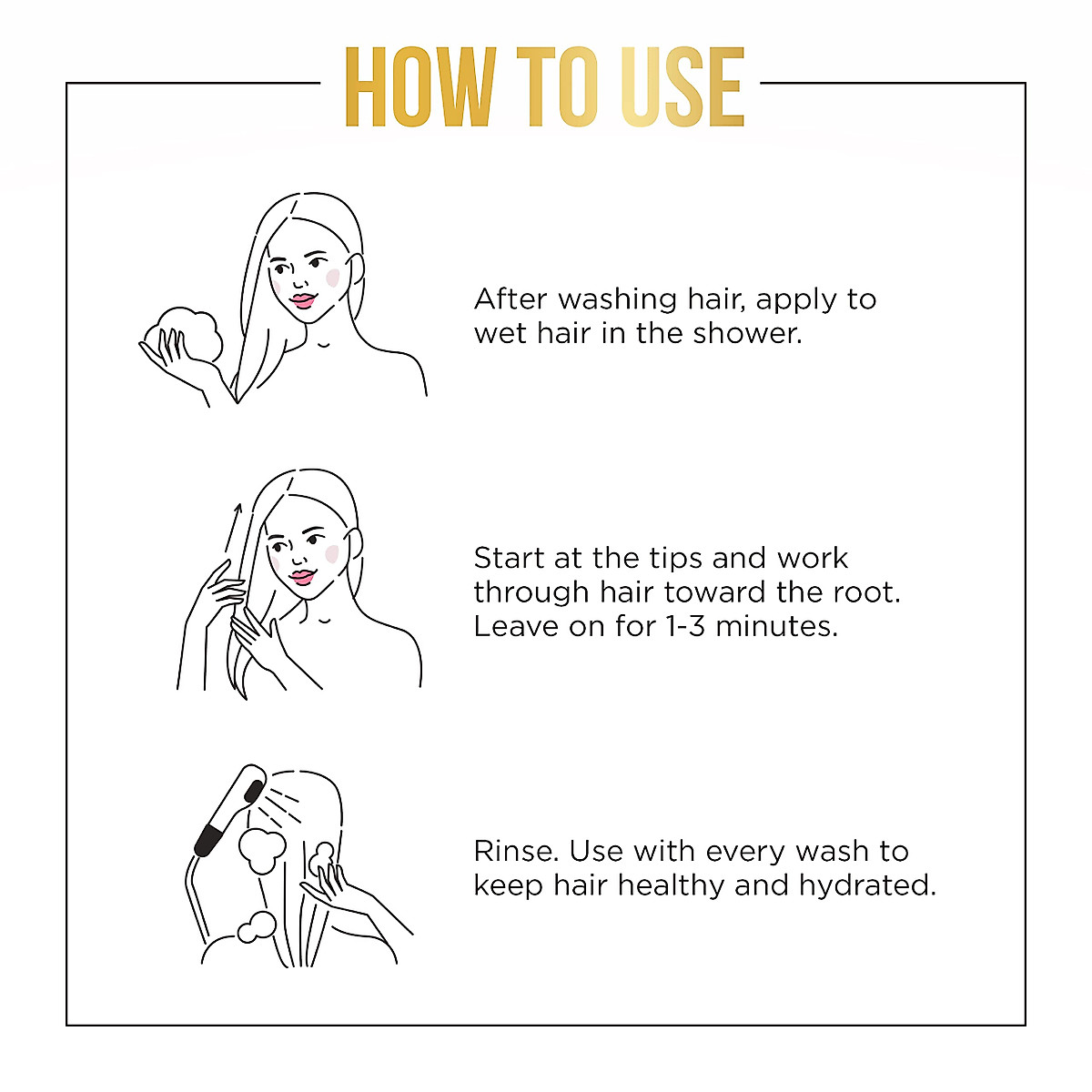 HOW TO USE

After washing hair, apply to wet hair in the shower.

Start at the tips and work through hair toward the root. Leave on for 1-3 minutes.

Rinse. Use with every wash to keep hair healthy and hydrated.