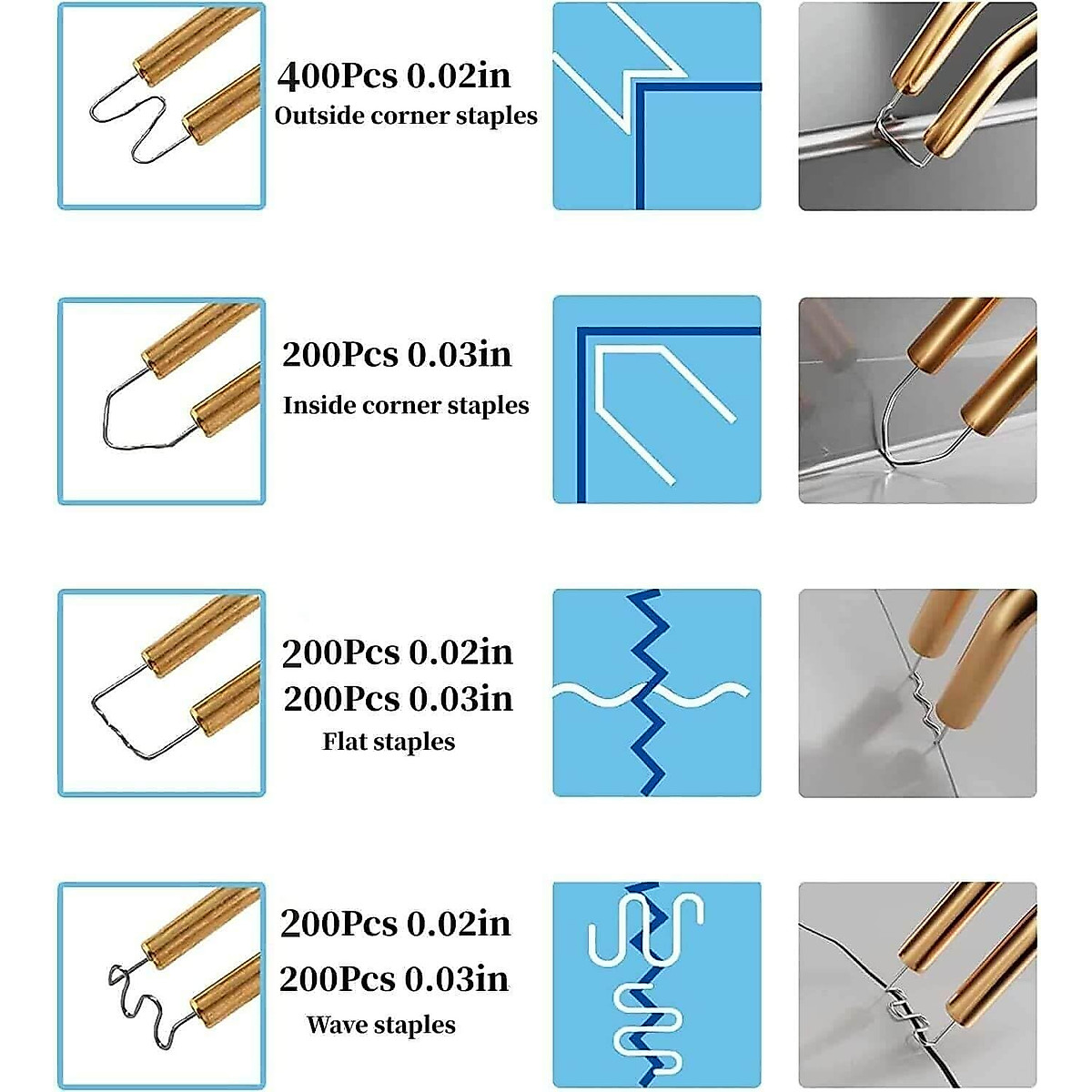 400Pcs 0.02in
Outside corner staples

200Pcs 0.03in
Inside corner staples

200Pcs 0.02in
200Pcs 0.03in
Flat staples

200Pcs 0.02in
200Pcs 0.03in
Wave staples