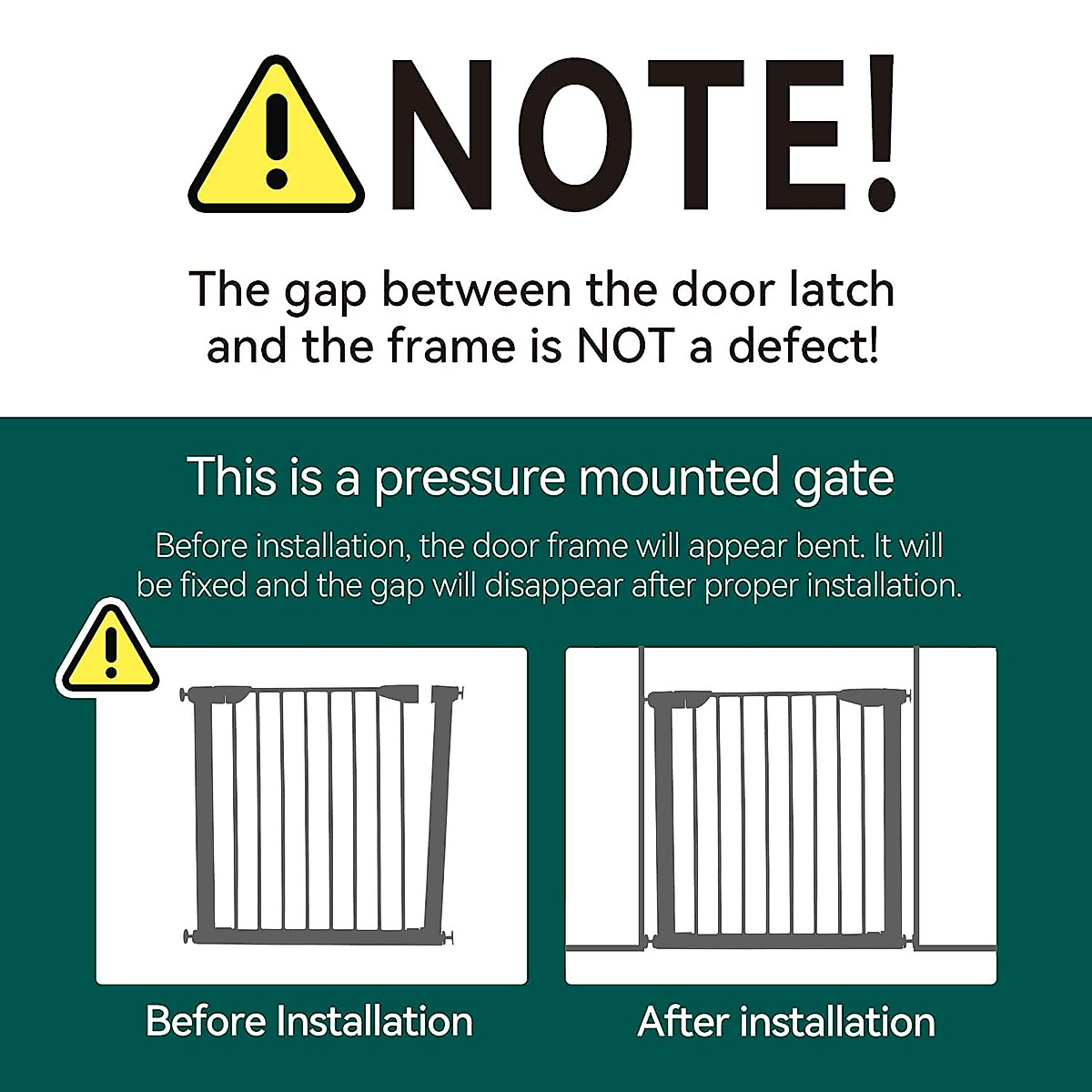 NOTE!

The gap between the door latch and the frame is NOT a defect!

This is a pressure mounted gate

Before installation, the door frame will appear bent. It will be fixed and the gap will disappear after proper installation.

Before Installation

After installation