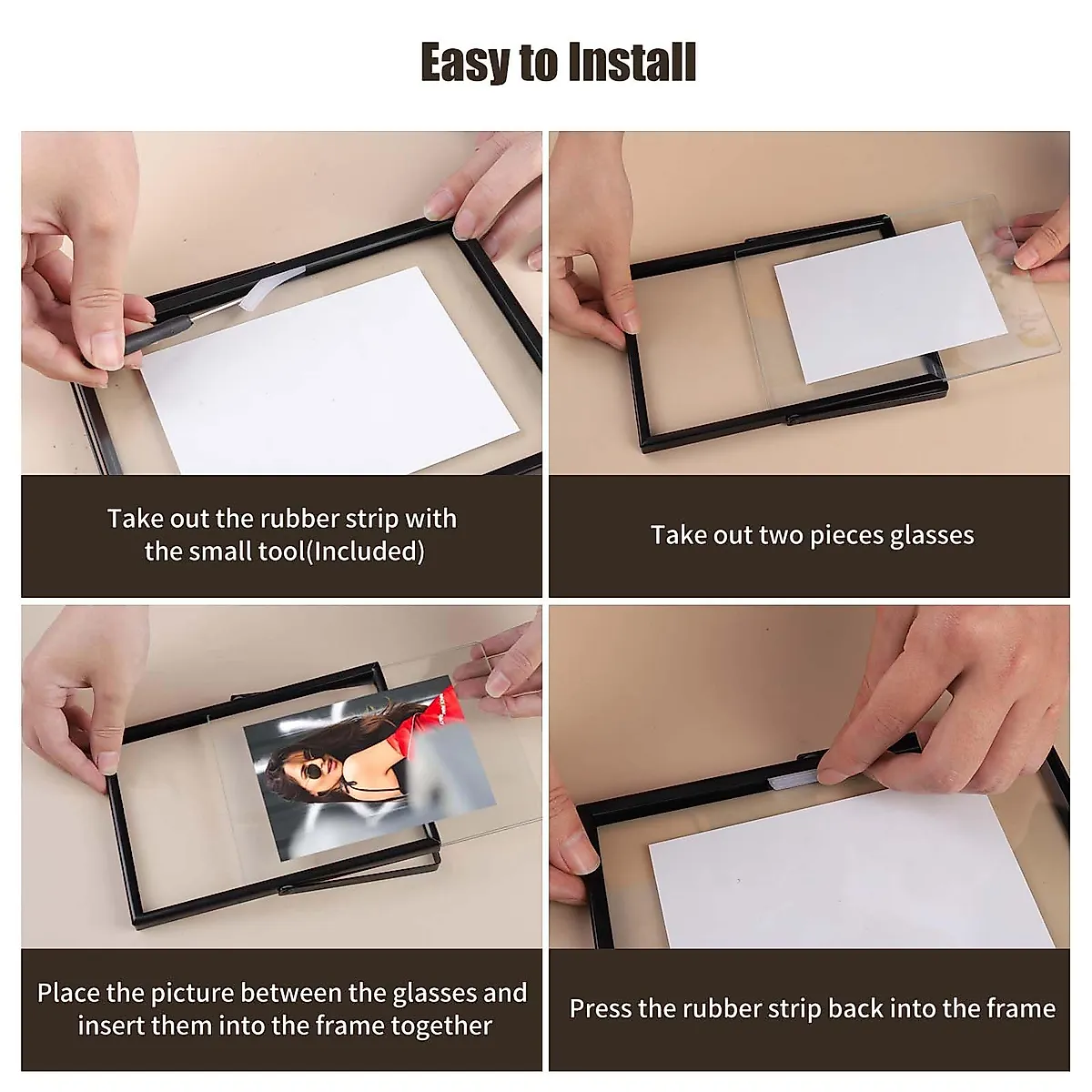 Easy to Install

Take out the rubber strip with the small tool(Included)

Take out two pieces glasses

Place the picture between the glasses and insert them into the frame together

Press the rubber strip back into the frame