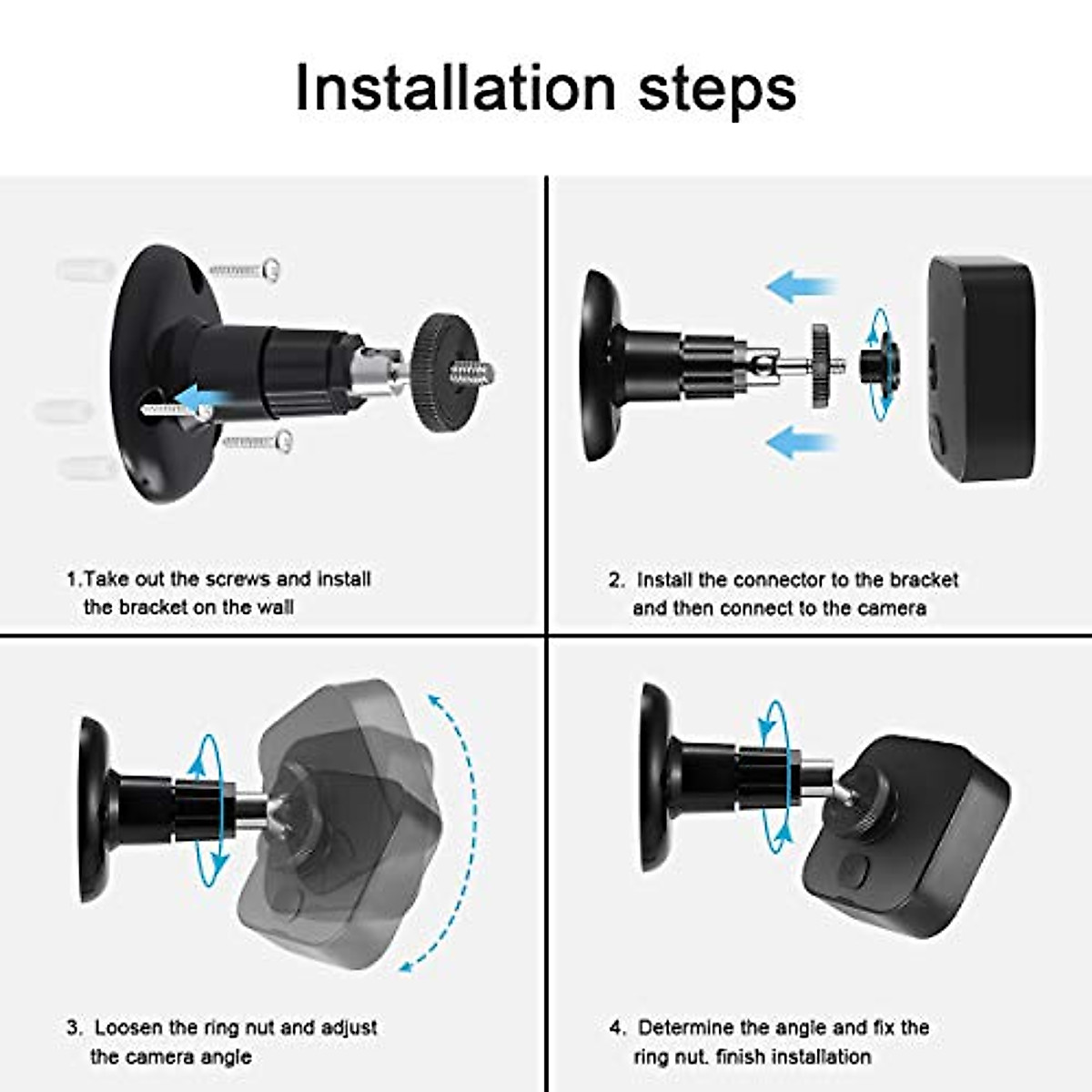 Installation steps

1.Take out the screws and install the bracket on the wall

2. Install the connector to the bracket and then connect to the camera

3. Loosen the ring nut and adjust the camera angle

4. Determine the angle and fix the ring nut. finish installation