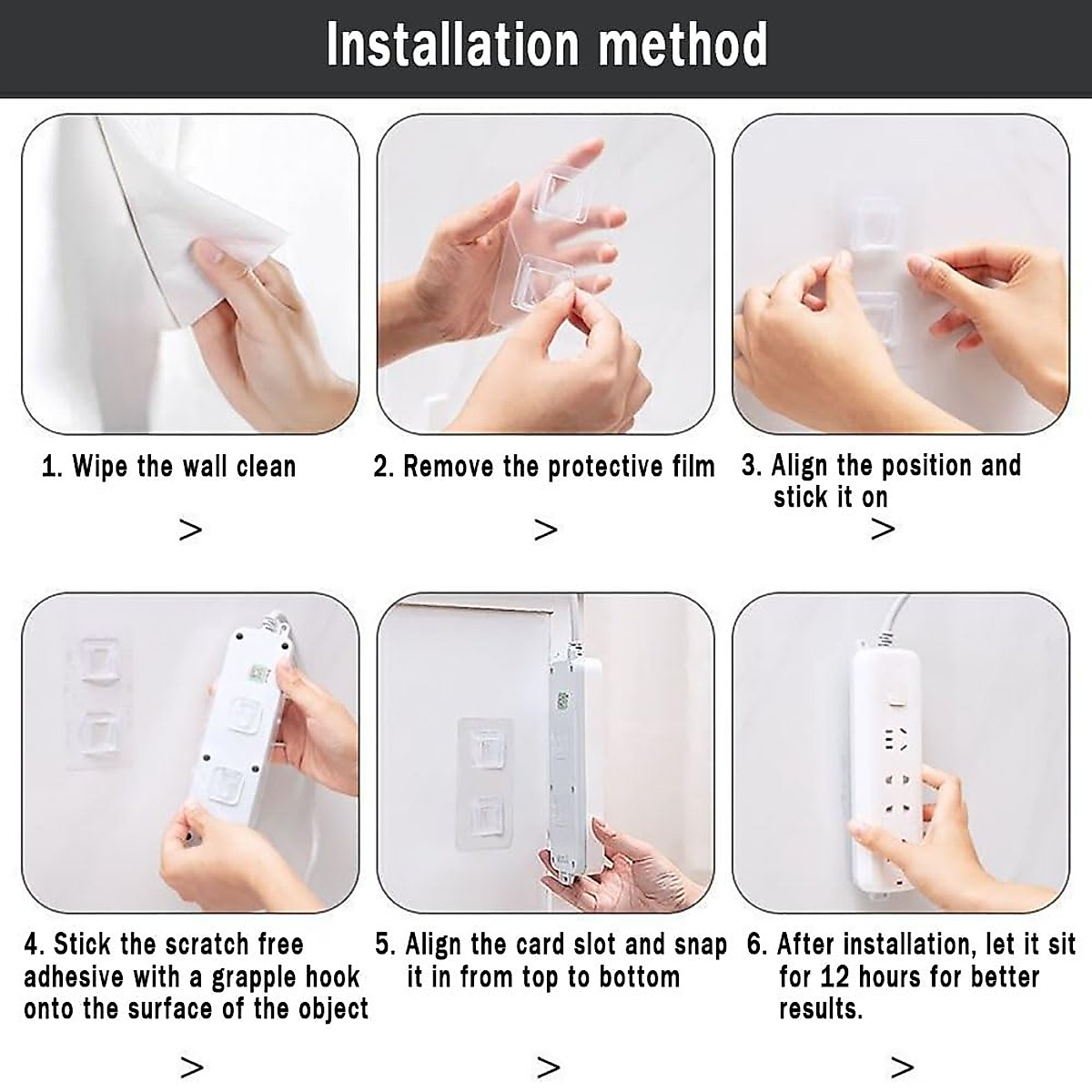 Installation method

1. Wipe the wall clean

>

2. Remove the protective film

>

3. Align the position and stick it on

>

4. Stick the scratch free adhesive with a grapple hook onto the surface of the object

>

5. Align the card slot and snap it in from top to bottom

>

6. After installation, let it sit for 12 hours for better results.

>