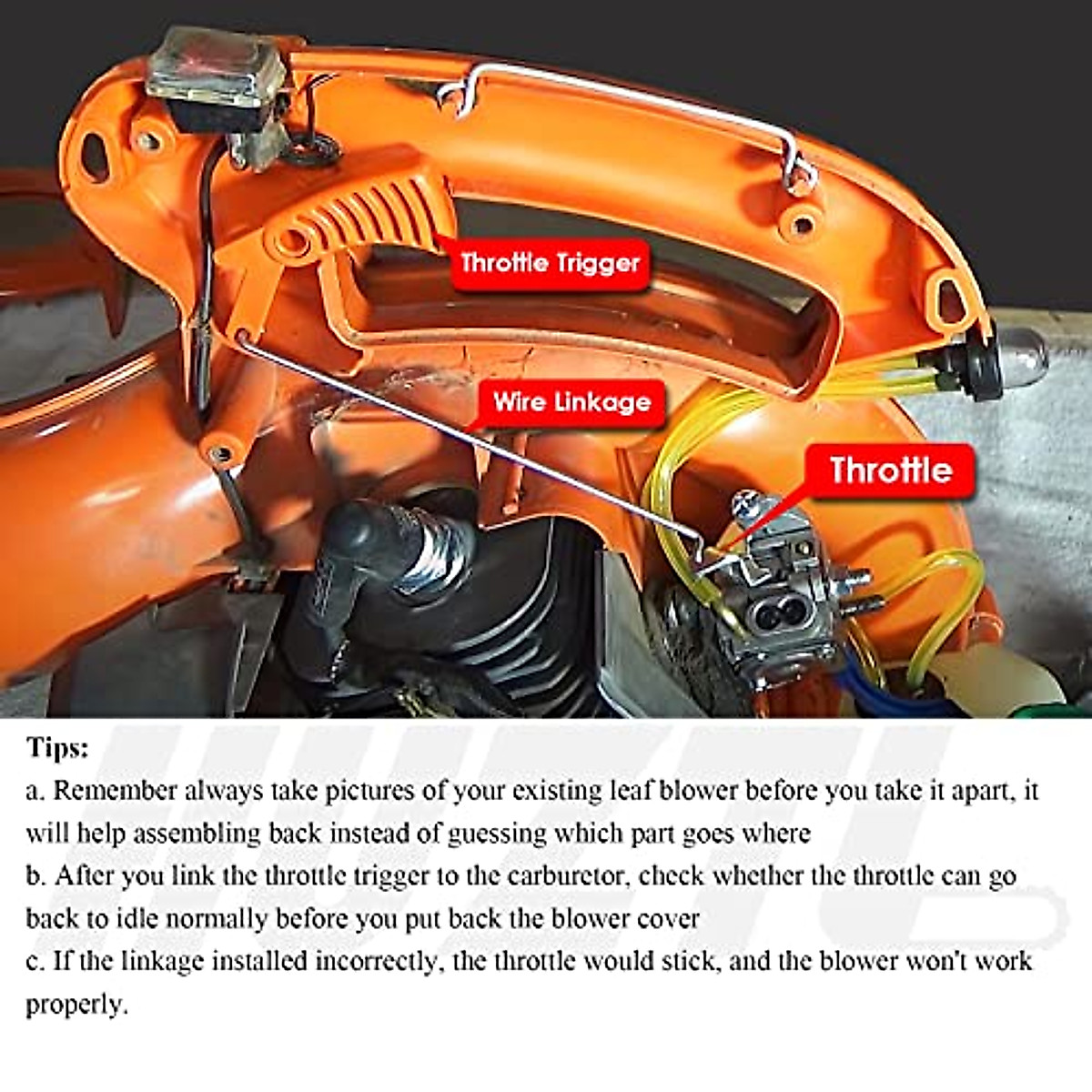 Throttle Trigger

Wire Linkage

Throttle

Tips:

a. Remember always take pictures of your existing leaf blower before you take it apart, it will help assembling back instead of guessing which part goes where

b. After you link the throttle trigger to the carburetor, check whether the throttle can go back to idle normally before you put back the blower cover

c. If the linkage installed incorrectly, the throttle would stick, and the blower won't work properly.