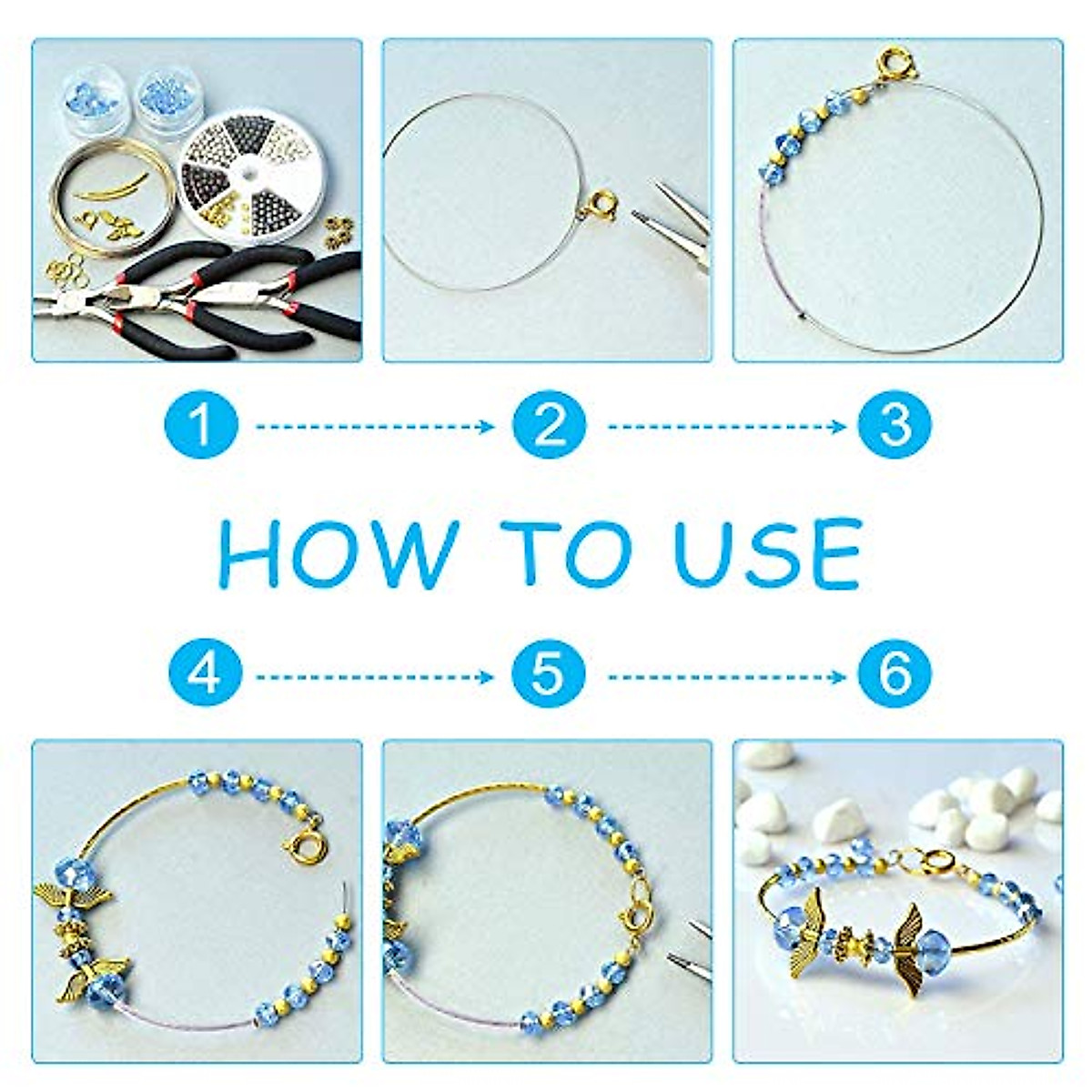 1
2
3
HOW TO USE
4
5
6