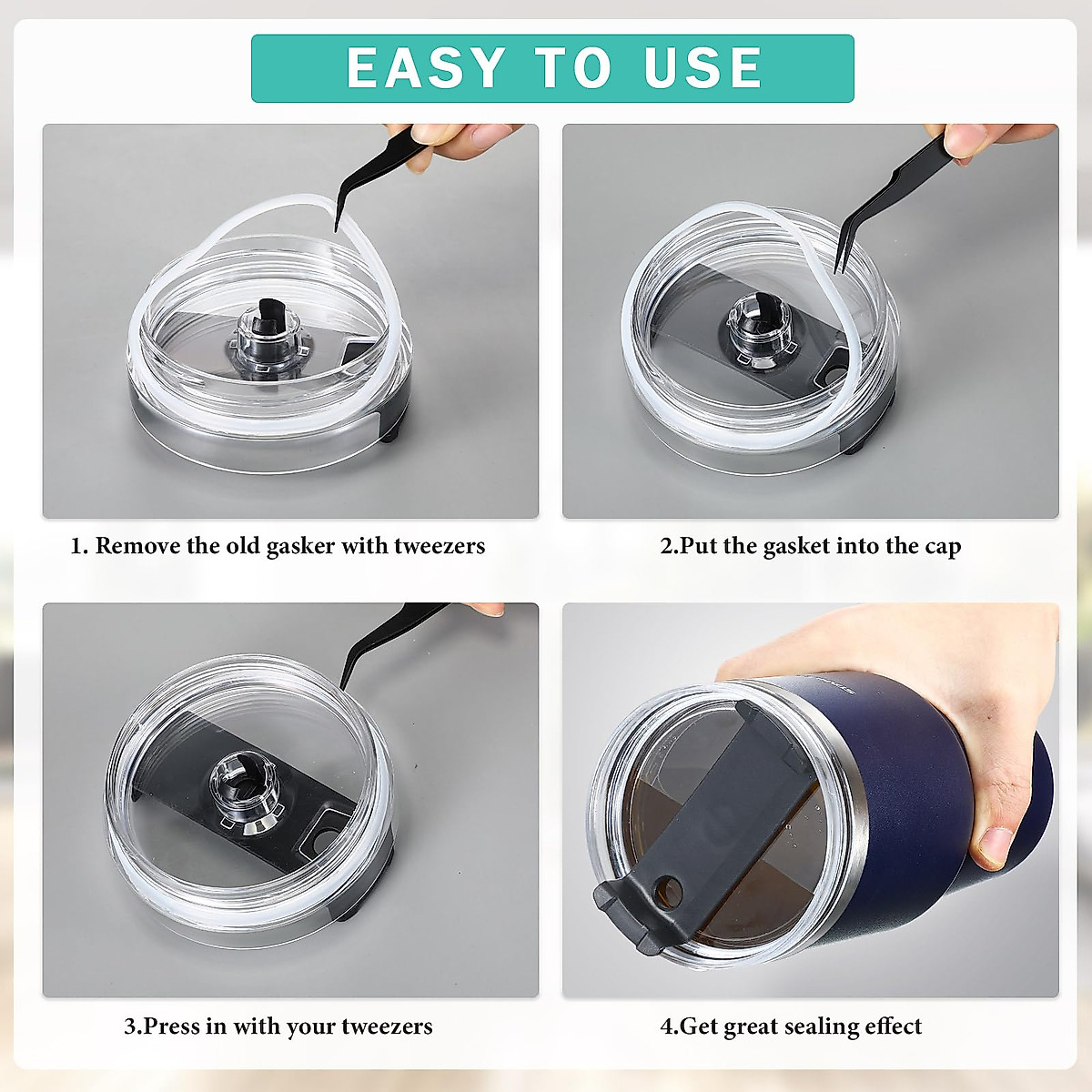 EASY TO USE

1. Remove the old gasker with tweezers

2.Put the gasket into the cap

3.Press in with your tweezers

4.Get great sealing effect