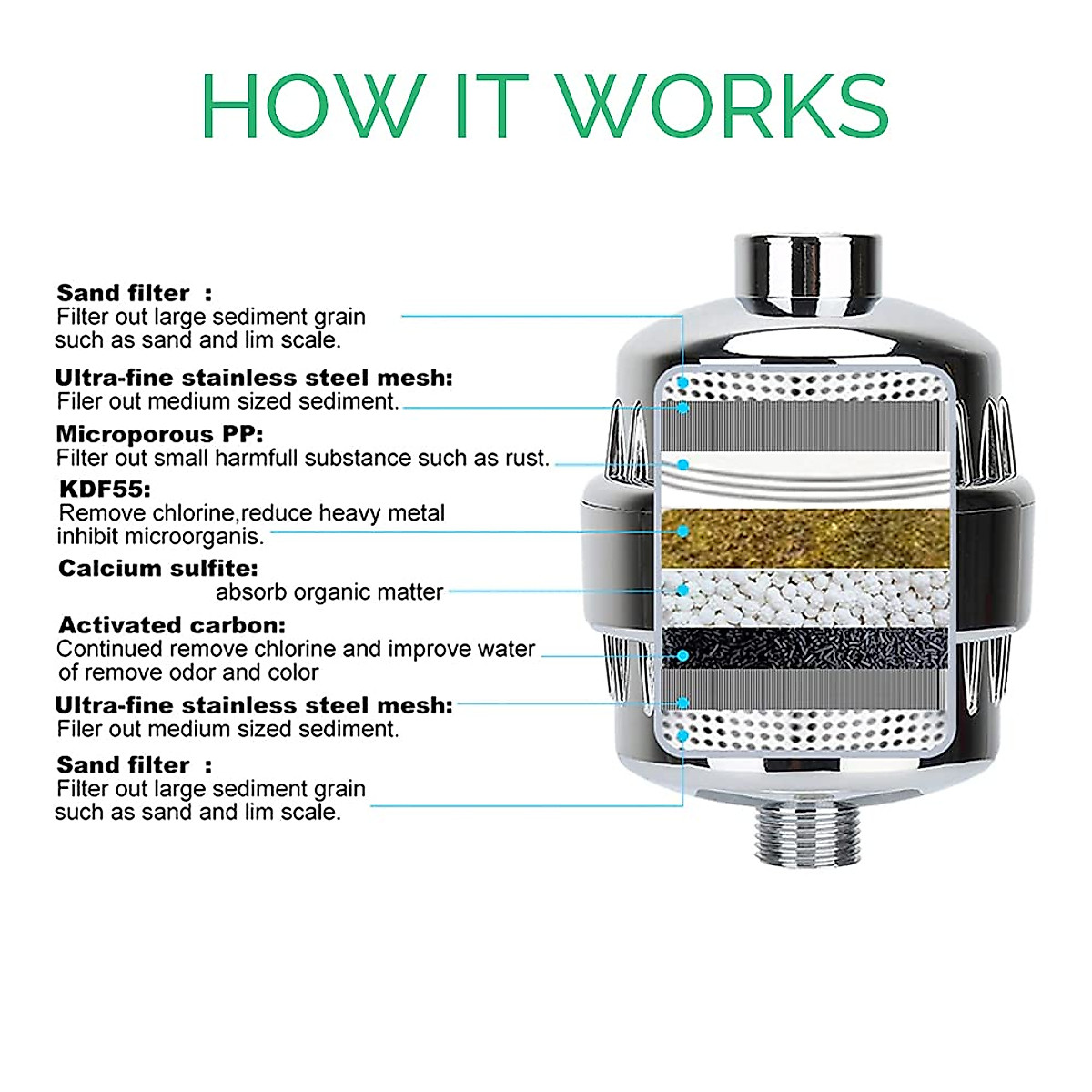 HOW IT WORKS

Sand filter :
Filter out large sediment grain such as sand and lim scale.

Ultra-fine stainless steel mesh:
Filer out medium sized sediment.

Microporous PP:
Filter out small harmfull substance such as rust.

KDF55:
Remove chlorine,reduce heavy metal inhibit microorganis.

Calcium sulfite:
absorb organic matter

Activated carbon:
Continued remove chlorine and improve water of remove odor and color

Ultra-fine stainless steel mesh:
Filer out medium sized sediment.

Sand filter :
Filter out large sediment grain such as sand and lim scale.