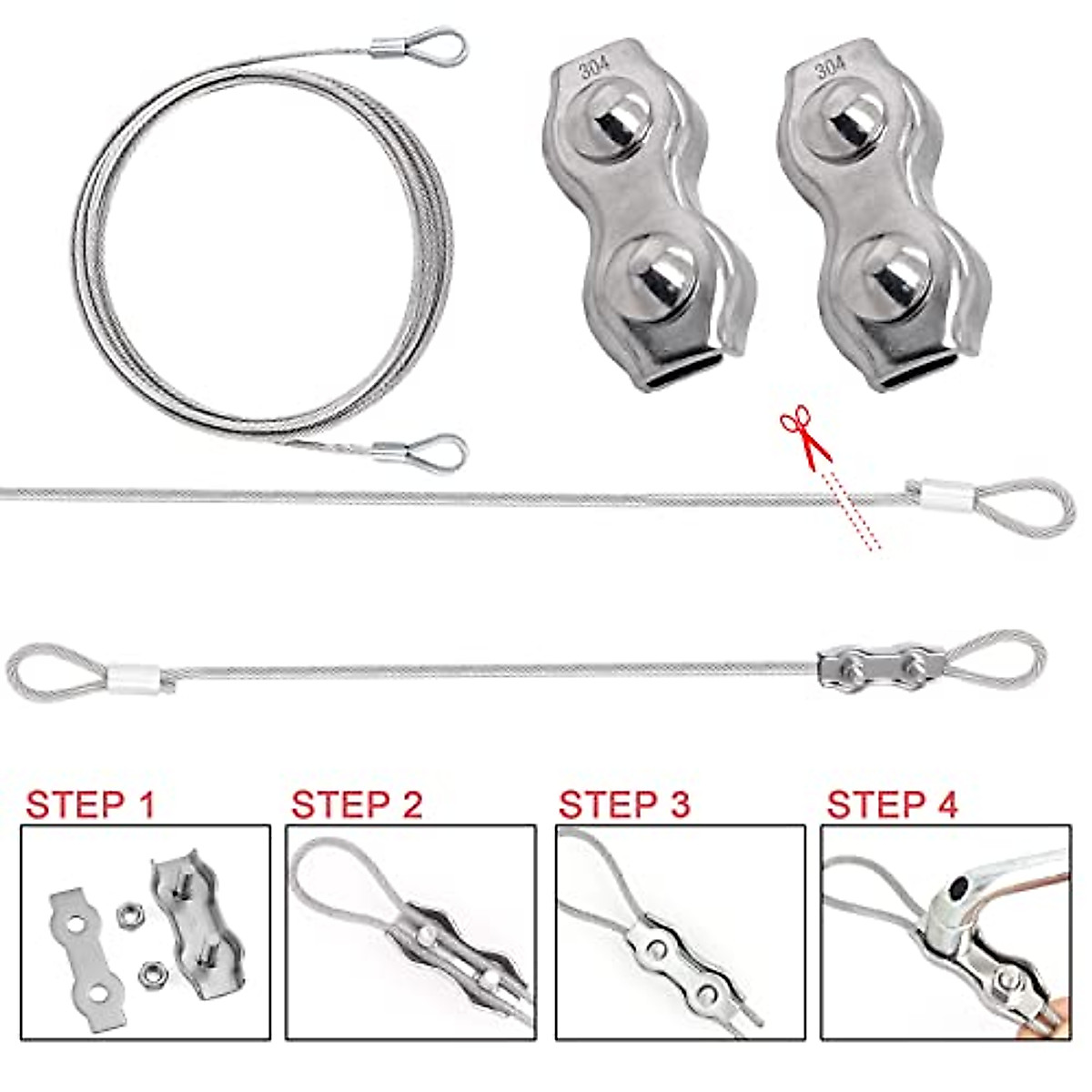 304
304

STEP 1
STEP 2
STEP 3
STEP 4