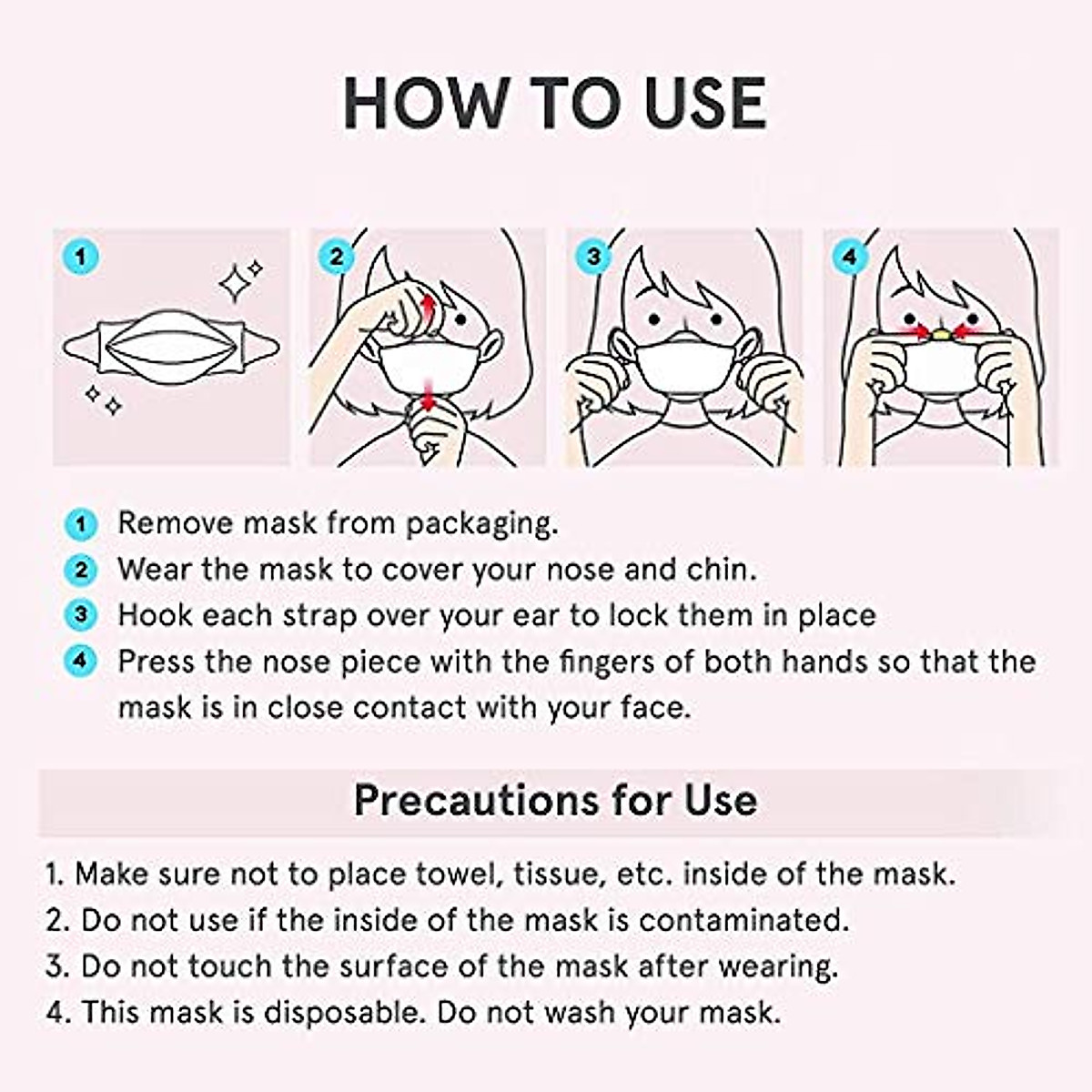 HOW TO USE

1

2

3

4

1 Remove mask from packaging.
2 Wear the mask to cover your nose and chin.
3 Hook each strap over your ear to lock them in place
4 Press the nose piece with the fingers of both hands so that the mask is in close contact with your face.

Precautions for Use

1. Make sure not to place towel, tissue, etc. inside of the mask.
2. Do not use if the inside of the mask is contaminated.
3. Do not touch the surface of the mask after wearing.
4. This mask is disposable. Do not wash your mask.