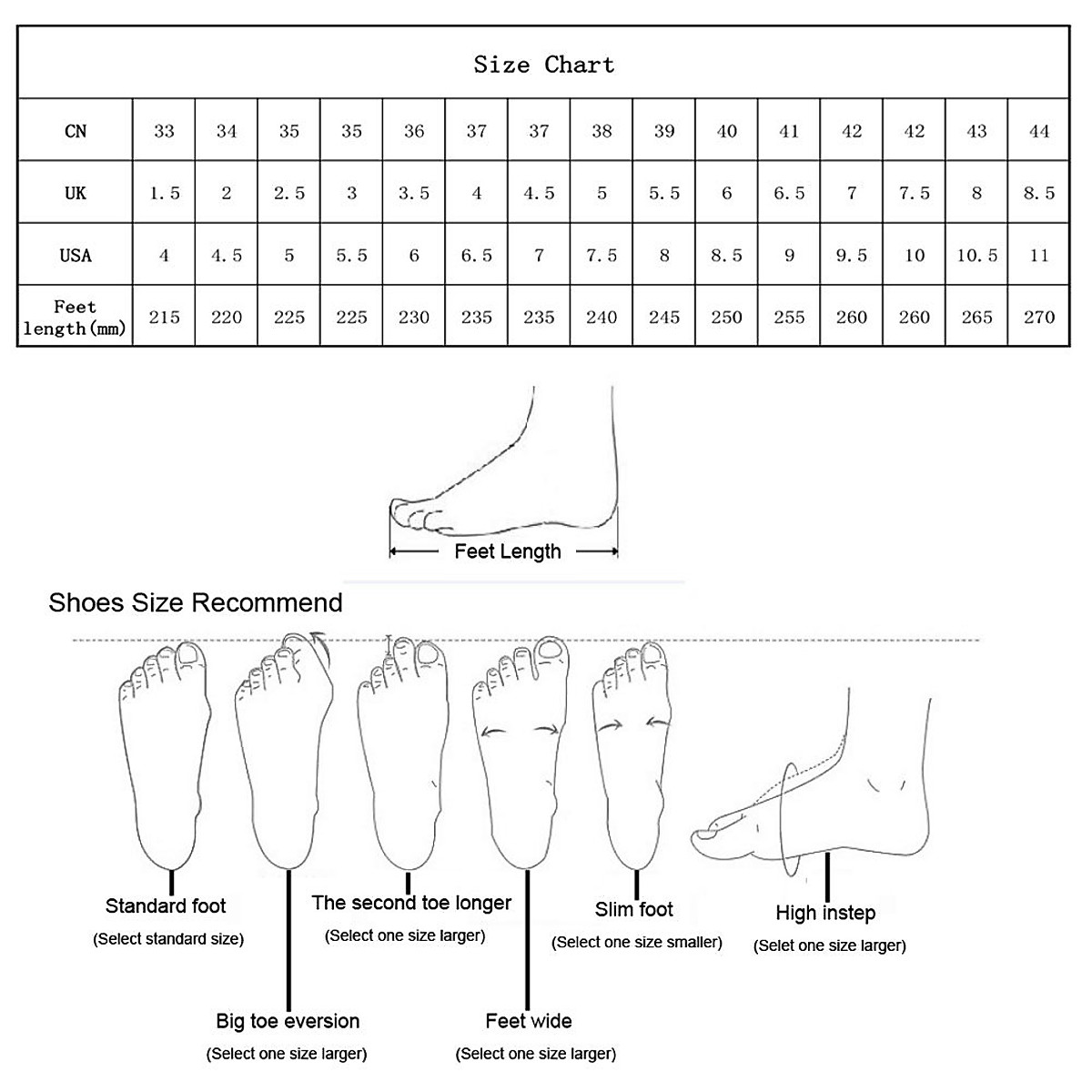 Size Chart

| CN | 33 | 34 | 35 | 35 | 36 | 37 | 37 | 38 | 39 | 40 | 41 | 42 | 42 | 43 | 44 |
|---|---|---|---|---|---|---|---|---|---|---|---|---|---|---|---|
| UK | 1.5 | 2 | 2.5 | 3 | 3.5 | 4 | 4.5 | 5 | 5.5 | 6 | 6.5 | 7 | 7.5 | 8 | 8.5 |
| USA | 4 | 4.5 | 5 | 5.5 | 6 | 6.5 | 7 | 7.5 | 8 | 8.5 | 9 | 9.5 | 10 | 10.5 | 11 |
| Feet length(mm) | 215 | 220 | 225 | 225 | 230 | 235 | 235 | 240 | 245 | 250 | 255 | 260 | 260 | 265 | 270 |

Feet Length

Shoes Size Recommend

Standard foot
(Select standard size)

Big toe eversion
(Select one size larger)

The second toe longer
(Select one size larger)

Feet wide
(Select one size larger)

Slim foot
(Select one size smaller)

High instep
(Selet one size larger)