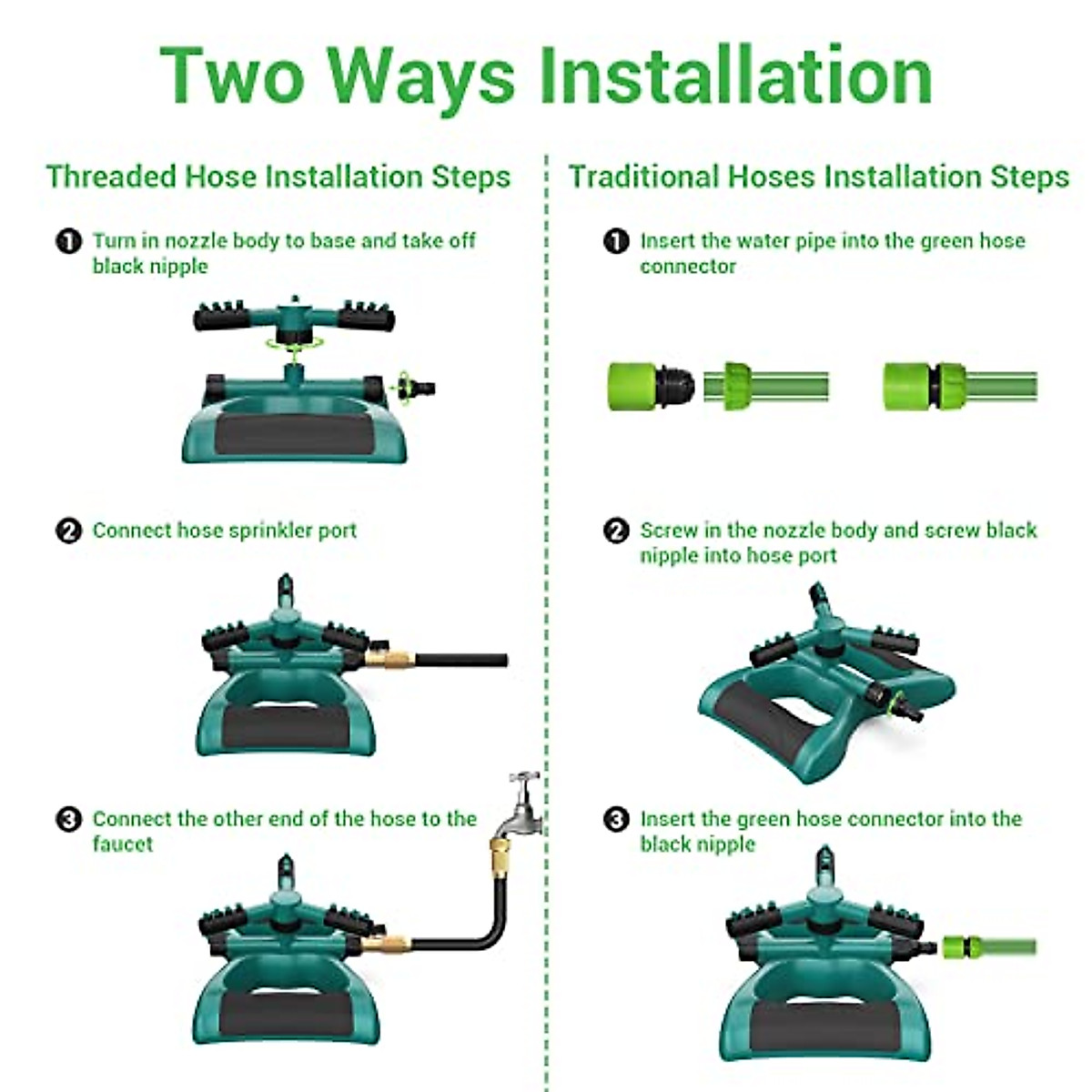 Two Ways Installation

Threaded Hose Installation Steps

❶ Turn in nozzle body to base and take off black nipple

❷ Connect hose sprinkler port

❸ Connect the other end of the hose to the faucet

Traditional Hoses Installation Steps

❶ Insert the water pipe into the green hose connector

❷ Screw in the nozzle body and screw black nipple into hose port

❸ Insert the green hose connector into the black nipple