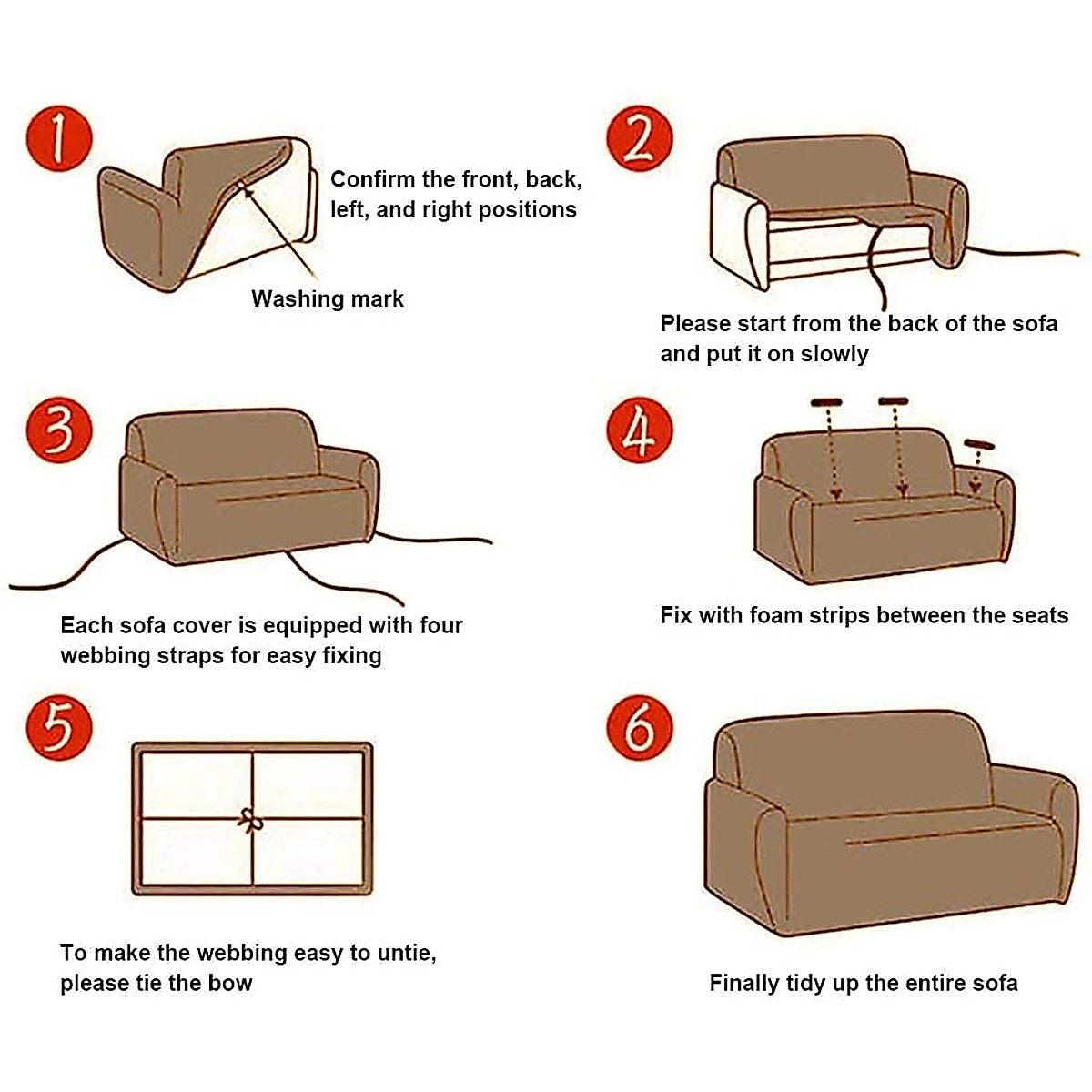 1

Confirm the front, back, left, and right positions

Washing mark

2

Please start from the back of the sofa and put it on slowly

3

Each sofa cover is equipped with four webbing straps for easy fixing

4

Fix with foam strips between the seats

5

To make the webbing easy to untie, please tie the bow

6

Finally tidy up the entire sofa