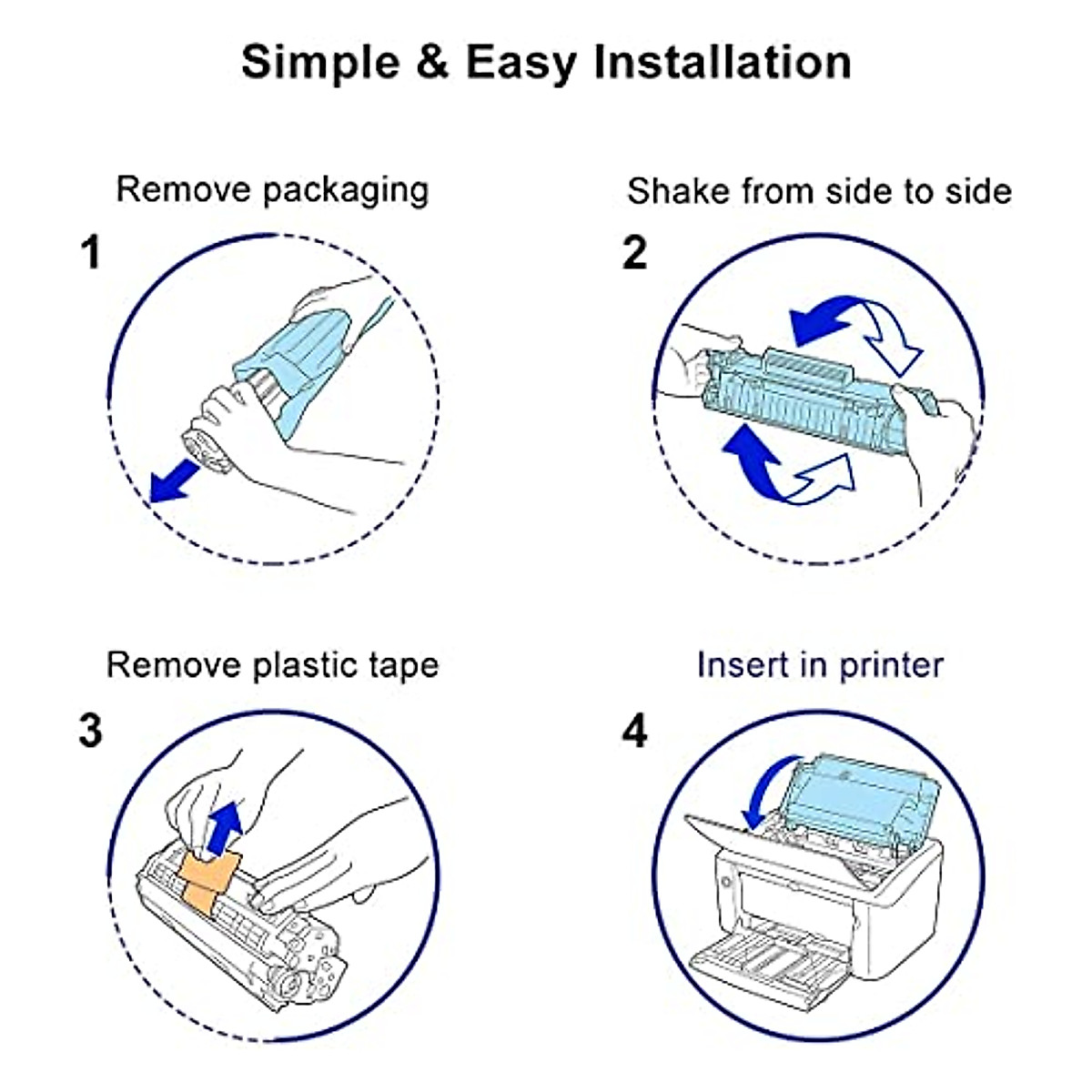 Simple & Easy Installation

Remove packaging

1

Shake from side to side

2

Remove plastic tape

3

Insert in printer

4