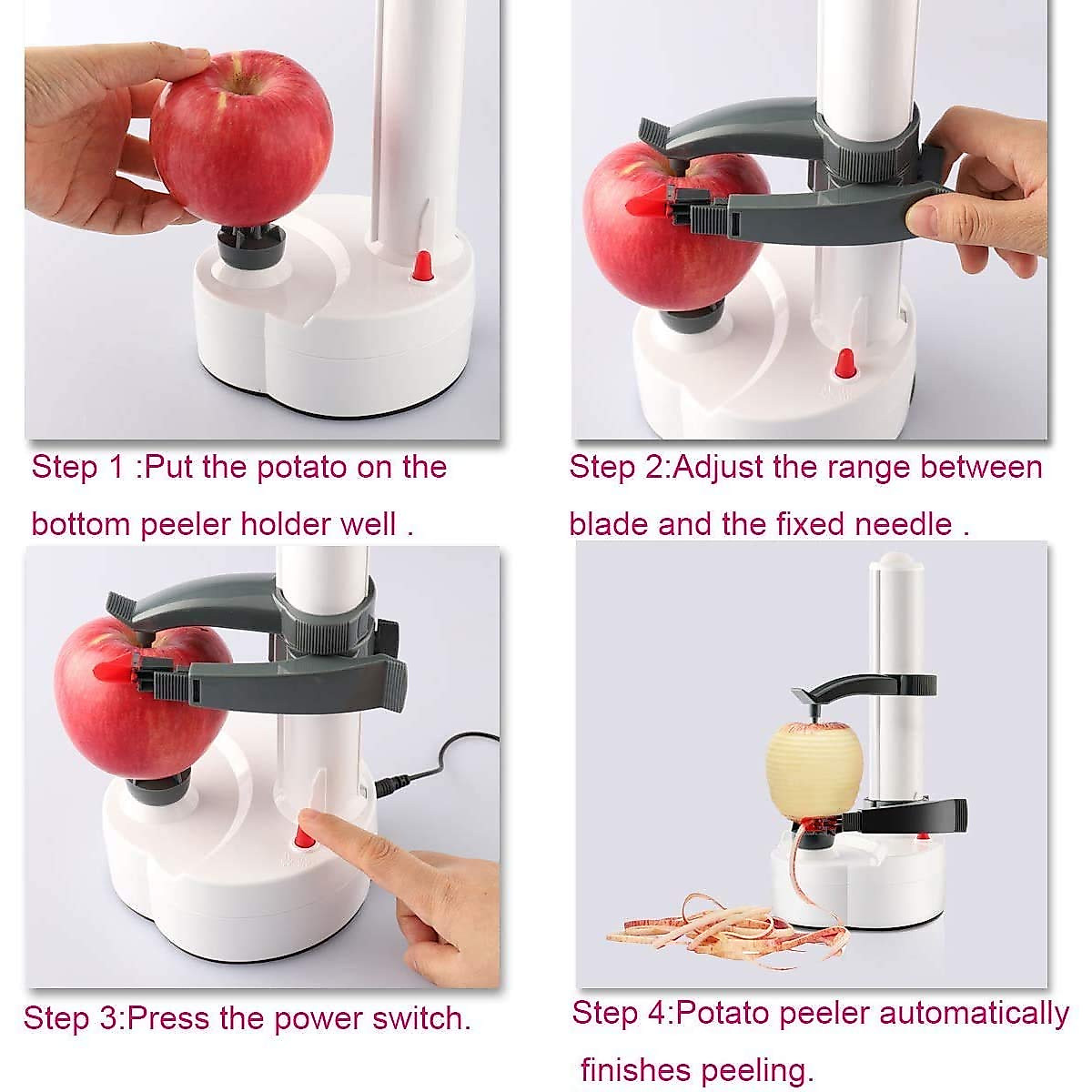 Step 1 :Put the potato on the bottom peeler holder well .

Step 2:Adjust the range between blade and the fixed needle .

Step 3:Press the power switch.

Step 4:Potato peeler automatically finishes peeling.