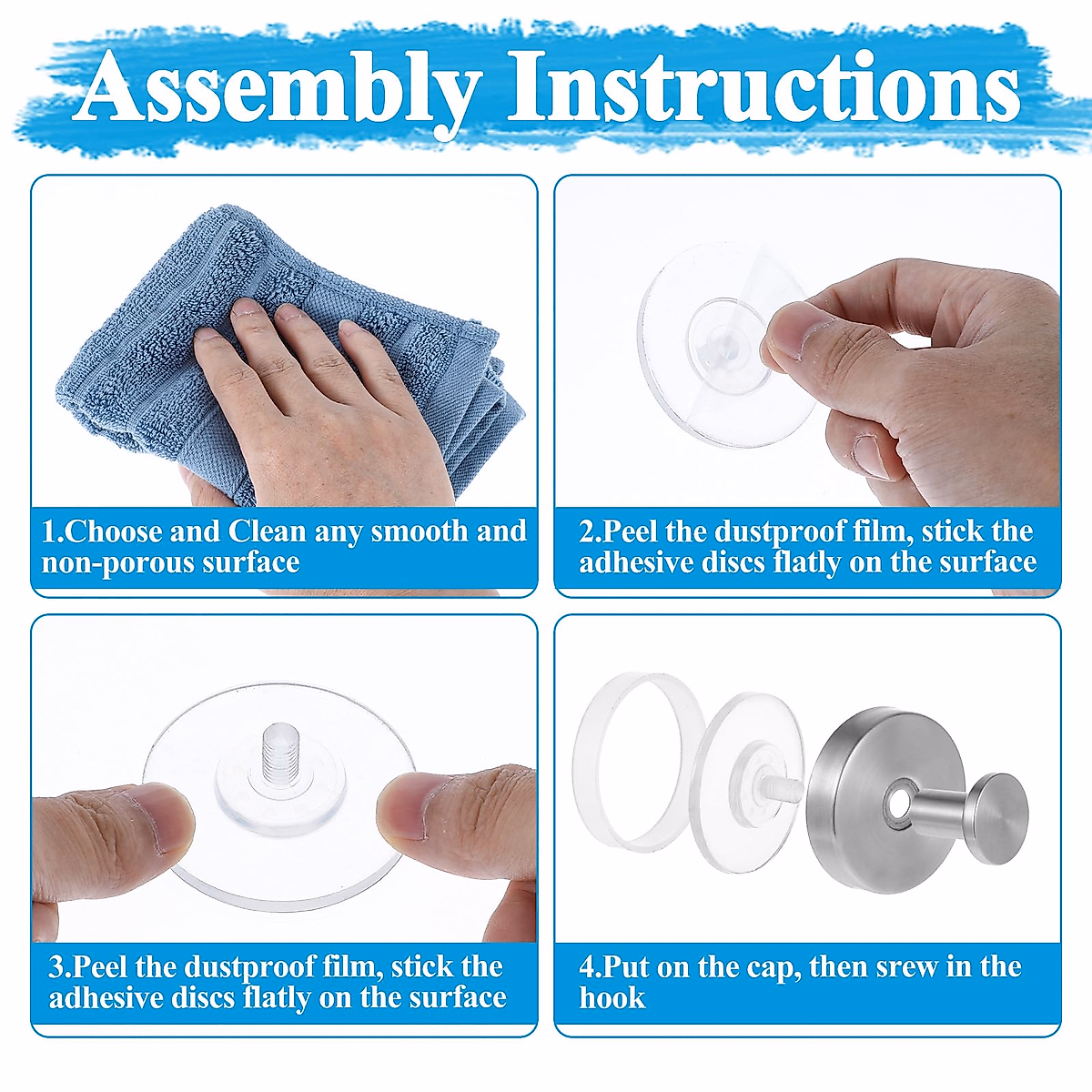 Assembly Instructions

1.Choose and Clean any smooth and non-porous surface

2.Peel the dustproof film, stick the adhesive discs flatly on the surface

3.Peel the dustproof film, stick the adhesive discs flatly on the surface

4.Put on the cap, then srew in the hook