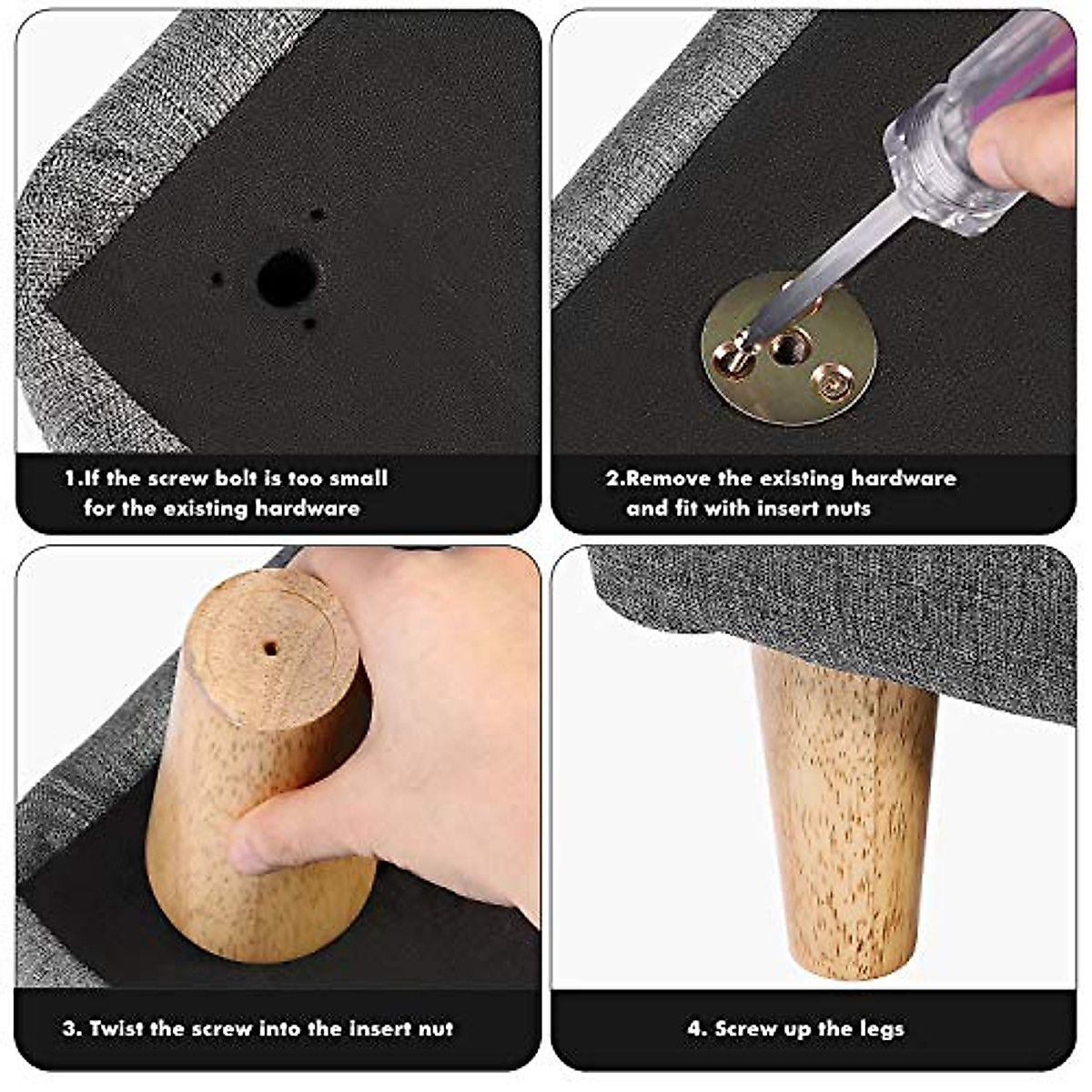 1.If the screw bolt is too small for the existing hardware

2.Remove the existing hardware and fit with insert nuts

3. Twist the screw into the insert nut

4. Screw up the legs