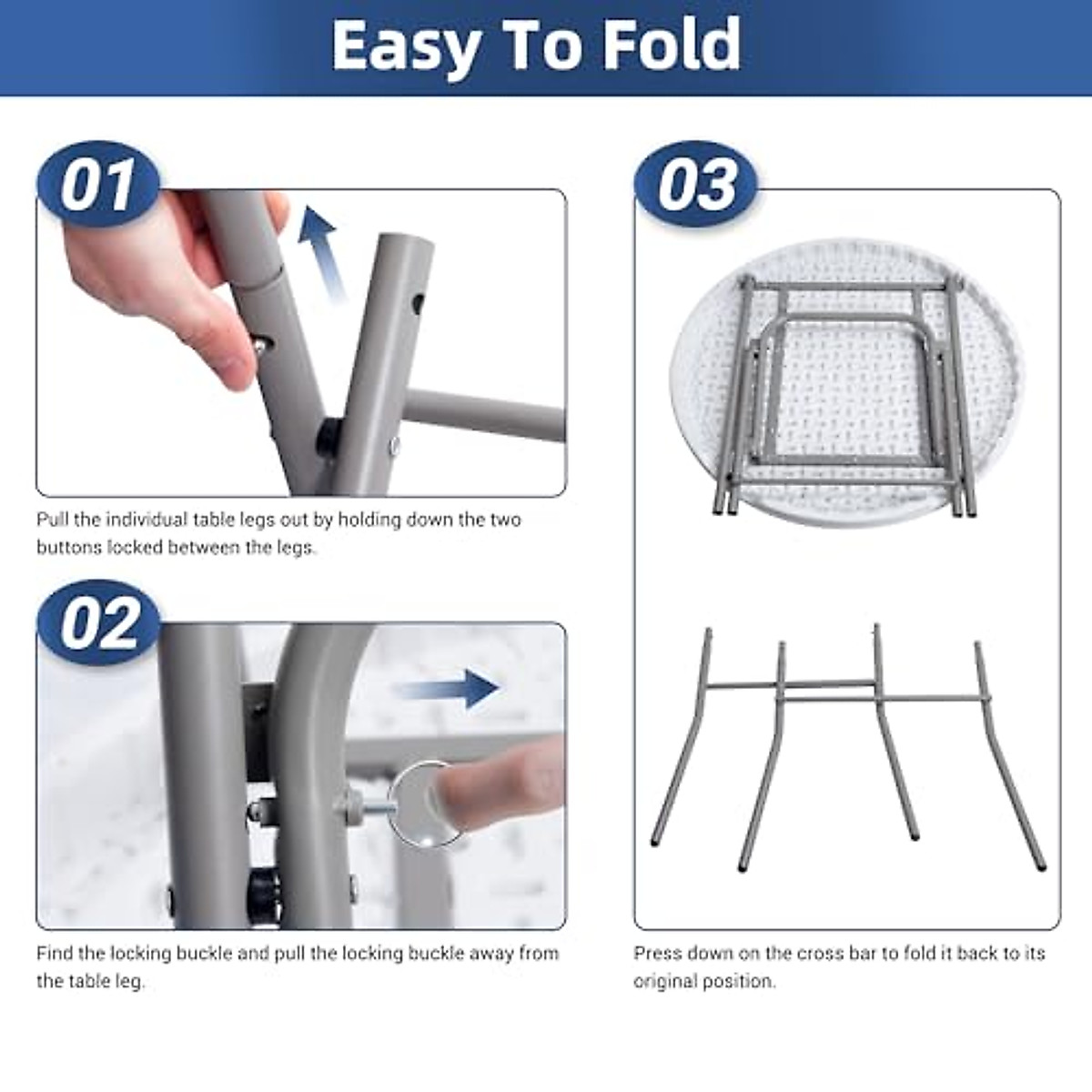 Easy To Fold

01

Pull the individual table legs out by holding down the two buttons locked between the legs.

02

Find the locking buckle and pull the locking buckle away from the table leg.

03

Press down on the cross bar to fold it back to its original position.