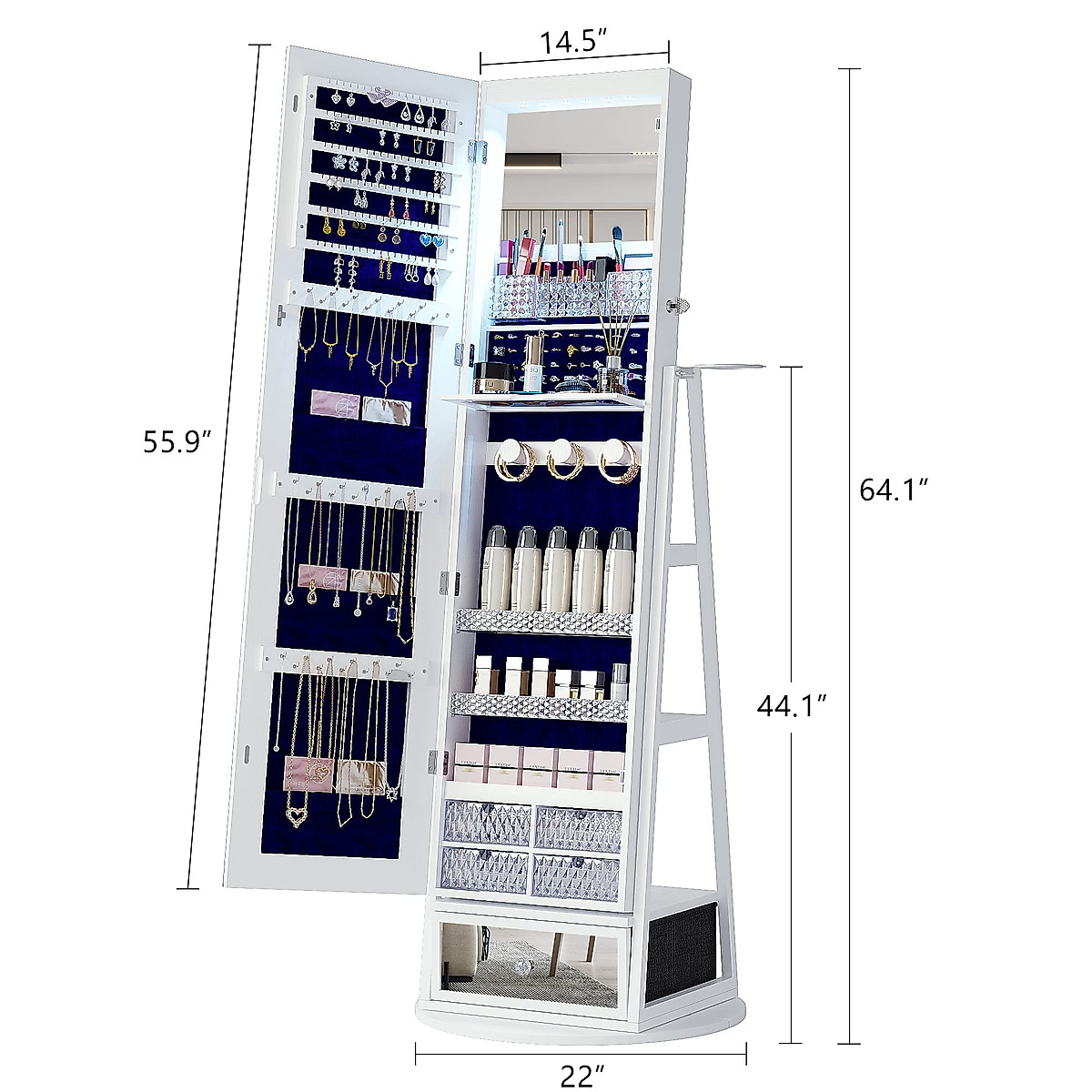 14.5″

55.9″

64.1″

44.1″

22″