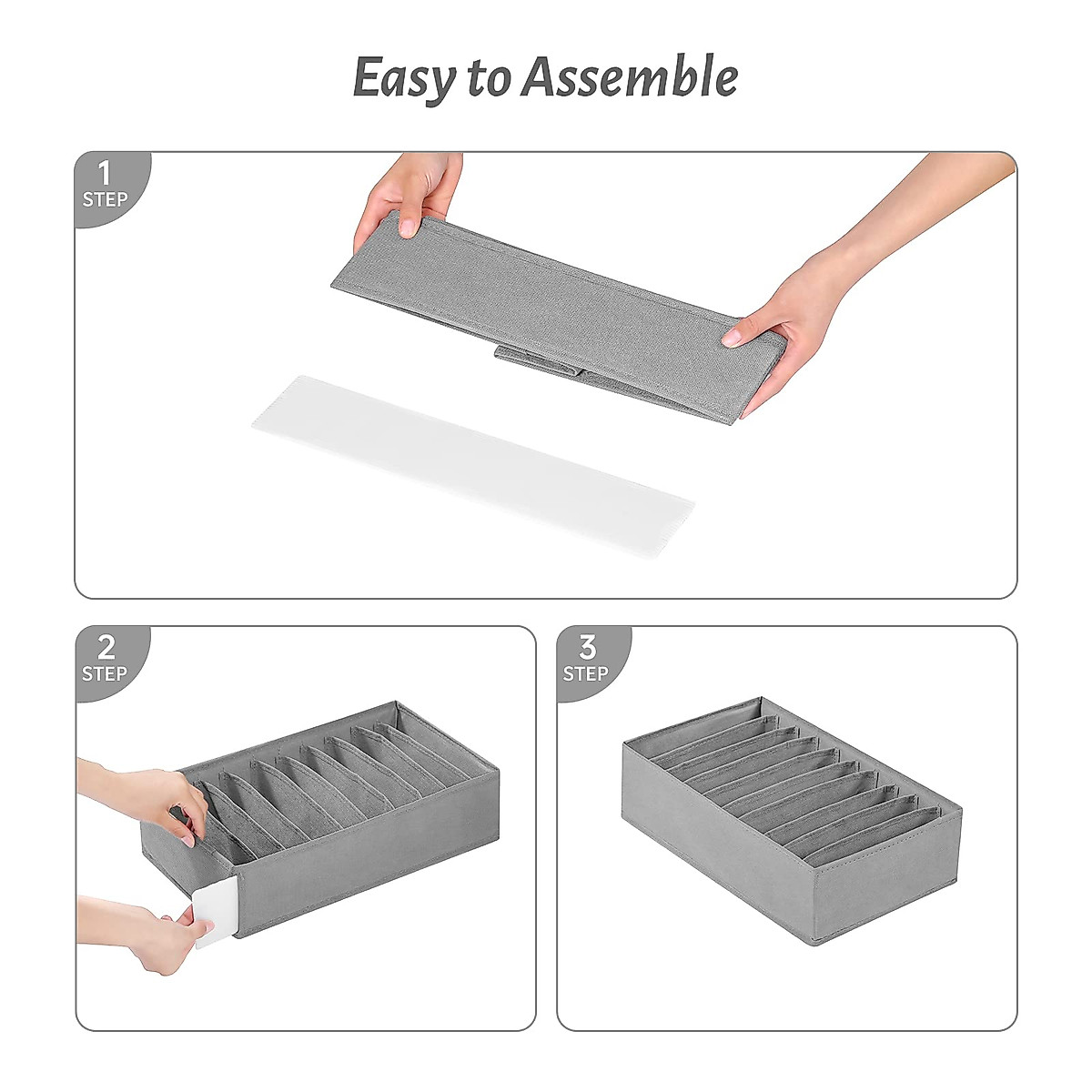 Easy to Assemble

1
STEP

2
STEP

3
STEP