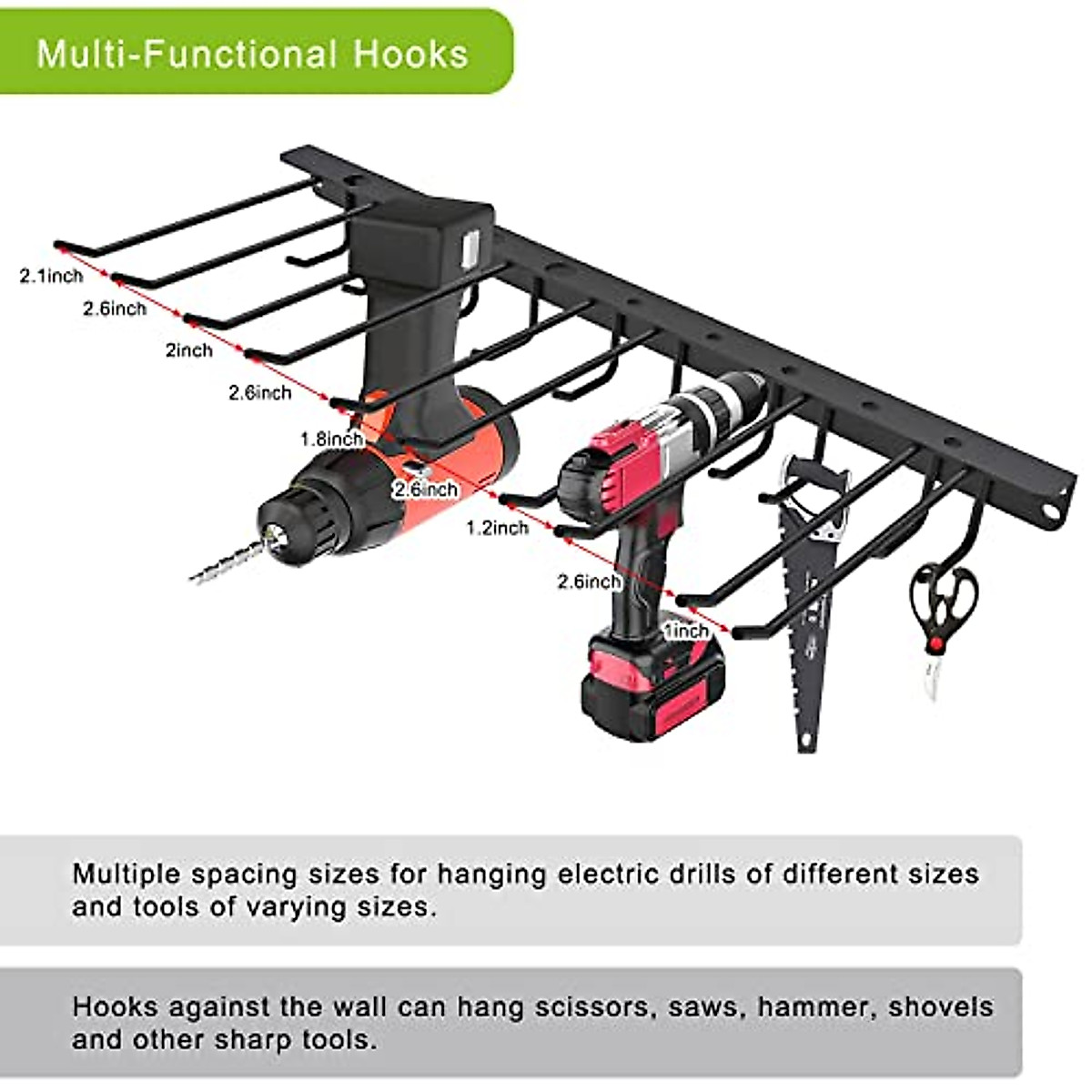 Multi-Functional Hooks

2.1inch
2.6inch
2inch
2.6inch
1.8inch
2.6inch
1.2inch
2.6inch
1inch

Multiple spacing sizes for hanging electric drills of different sizes and tools of varying sizes.

Hooks against the wall can hang scissors, saws, hammer, shovels and other sharp tools.