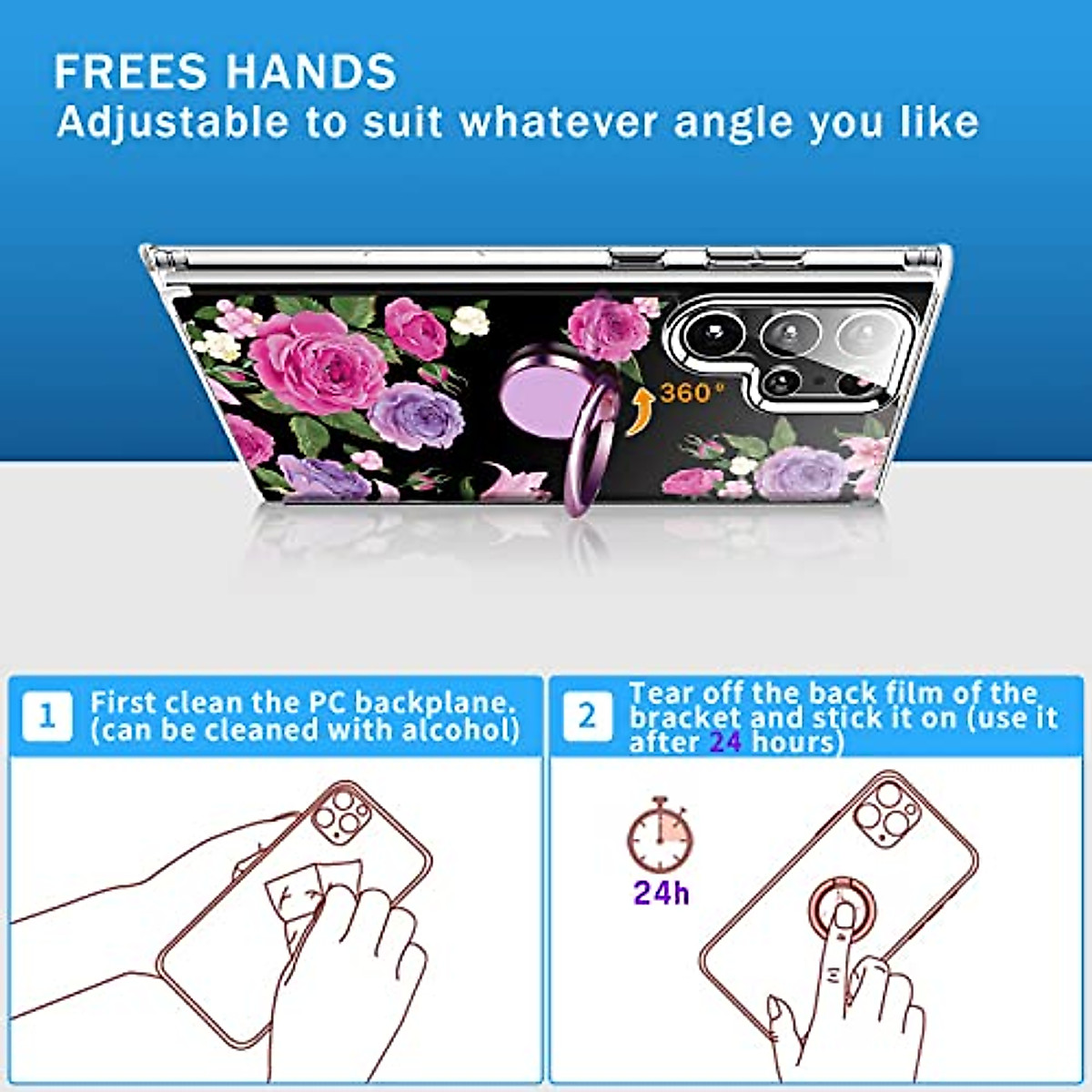 FREES HANDS
Adjustable to suit whatever angle you like

360°

1 First clean the PC backplane. (can be cleaned with alcohol)

2 Tear off the back film of the bracket and stick it on (use it after 24 hours)

24h