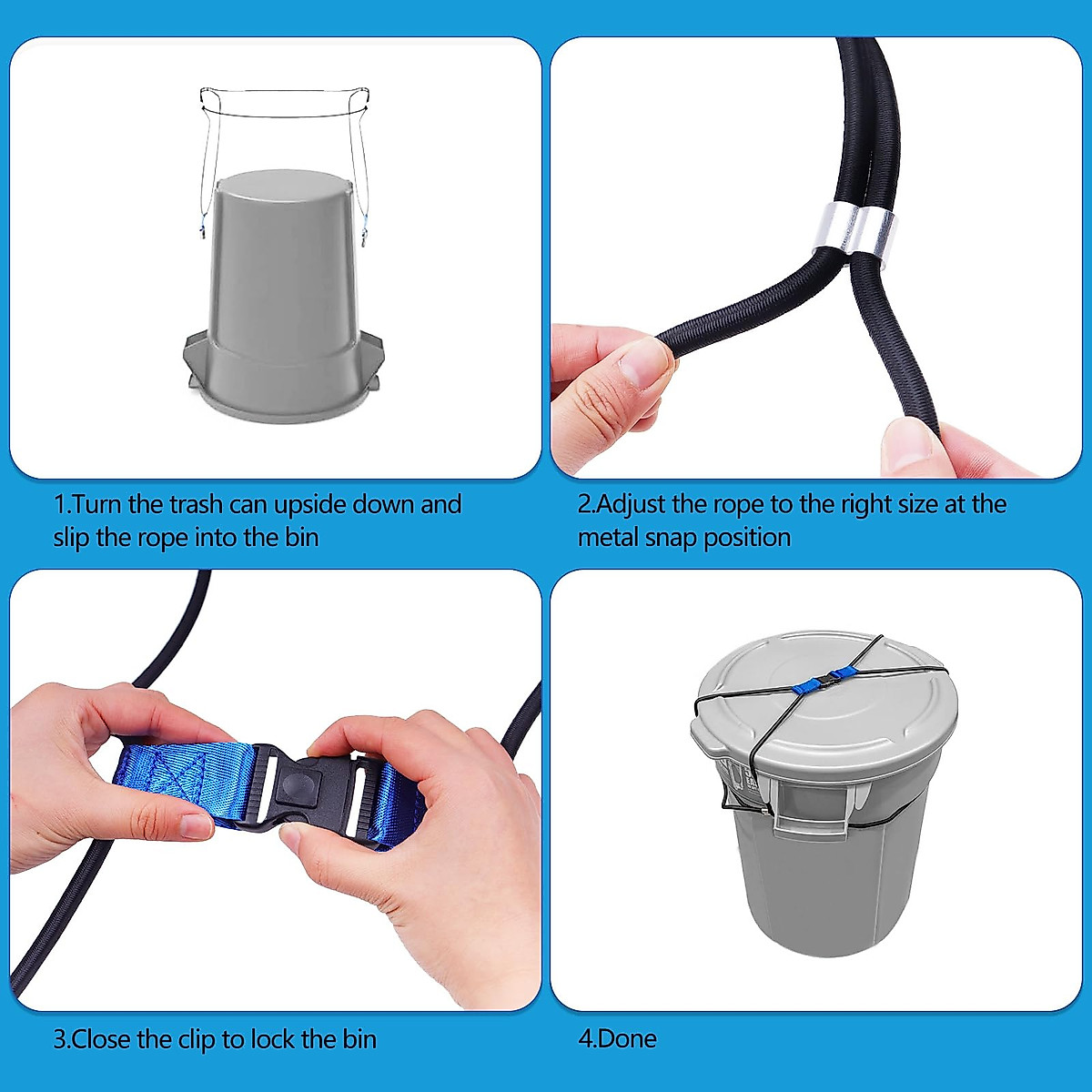 1.Turn the trash can upside down and slip the rope into the bin

2.Adjust the rope to the right size at the metal snap position

3.Close the clip to lock the bin

4.Done