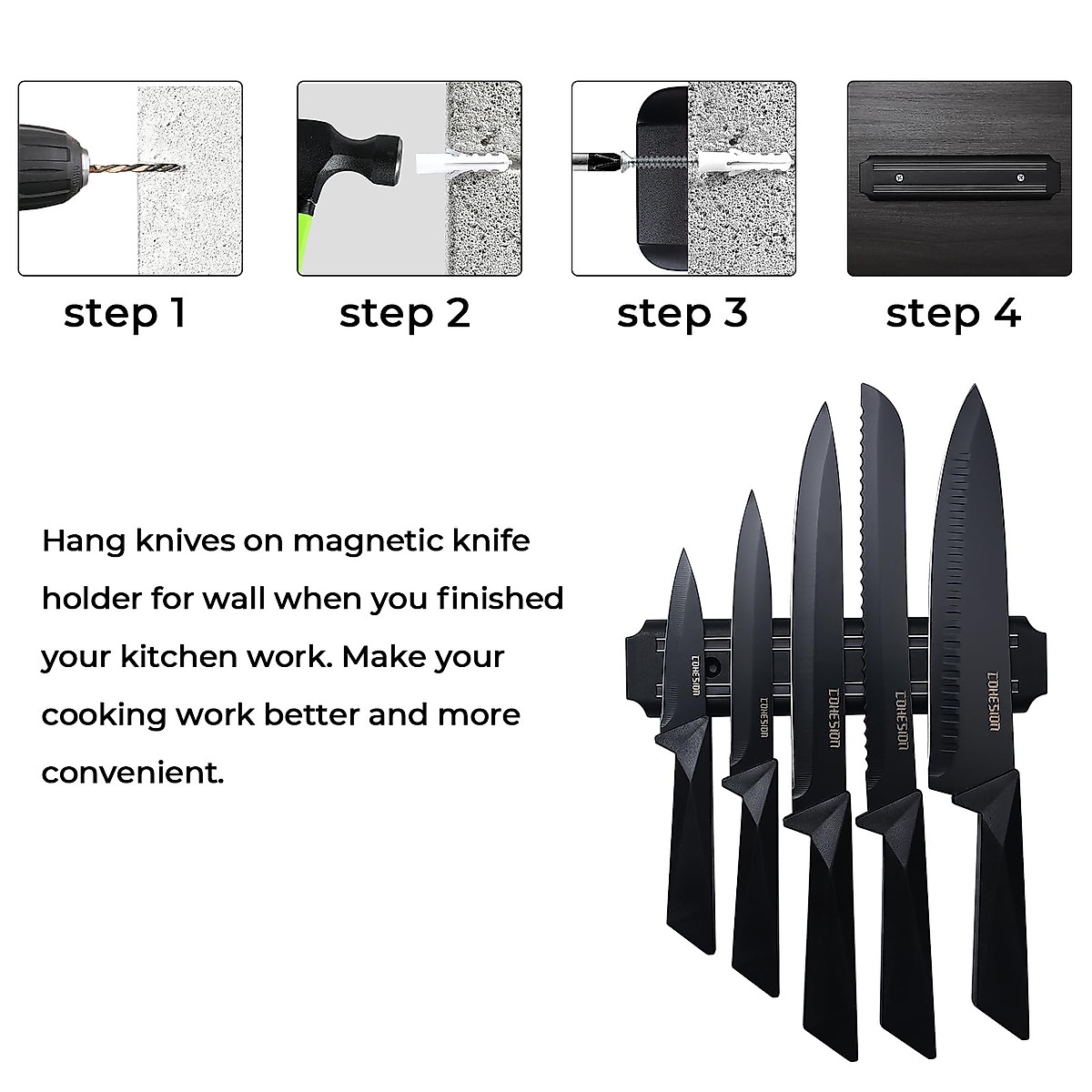 step 1

step 2

step 3

step 4

Hang knives on magnetic knife holder for wall when you finished your kitchen work. Make your cooking work better and more convenient.

COHESION

COHESION

COHESION

COHESION

COHESION