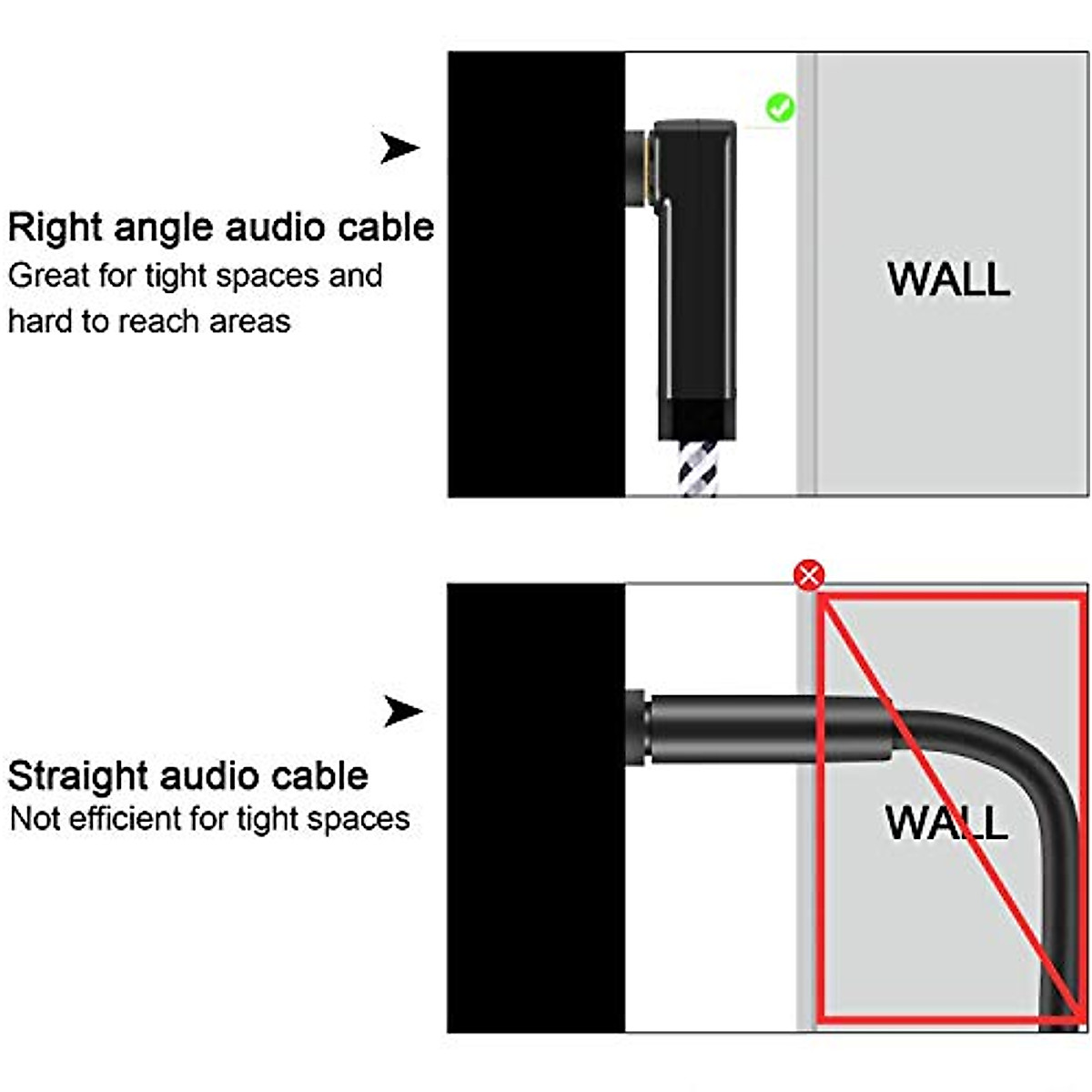 Right angle audio cable
Great for tight spaces and hard to reach areas

WALL

Straight audio cable
Not efficient for tight spaces

WALL