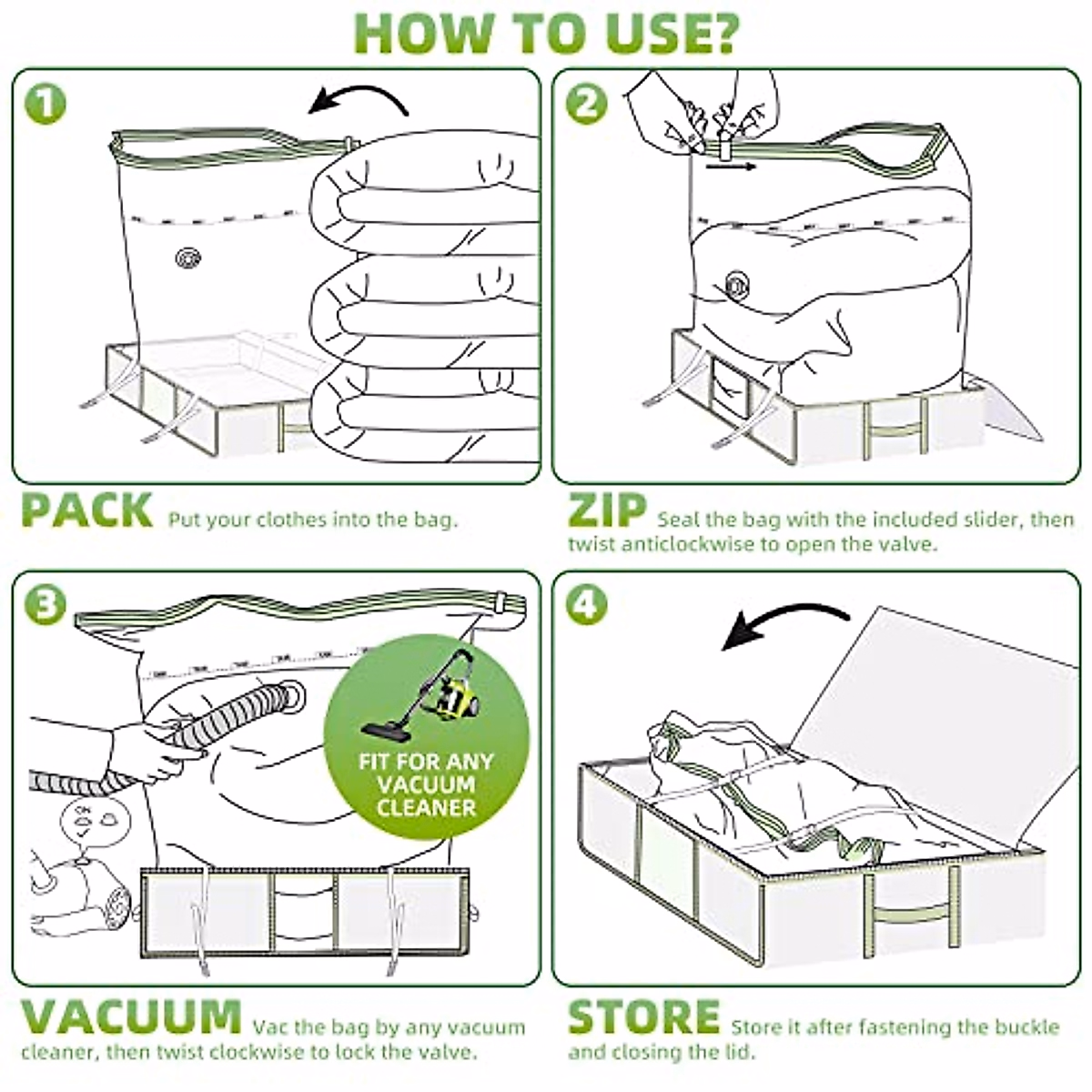 HOW TO USE?

1

PACK Put your clothes into the bag.

2

ZIP Seal the bag with the included slider, then twist anticlockwise to open the valve.

3

FIT FOR ANY VACUUM CLEANER

VACUUM Vac the bag by any vacuum cleaner, then twist clockwise to lock the valve.

4

STORE Store it after fastening the buckle and closing the lid.