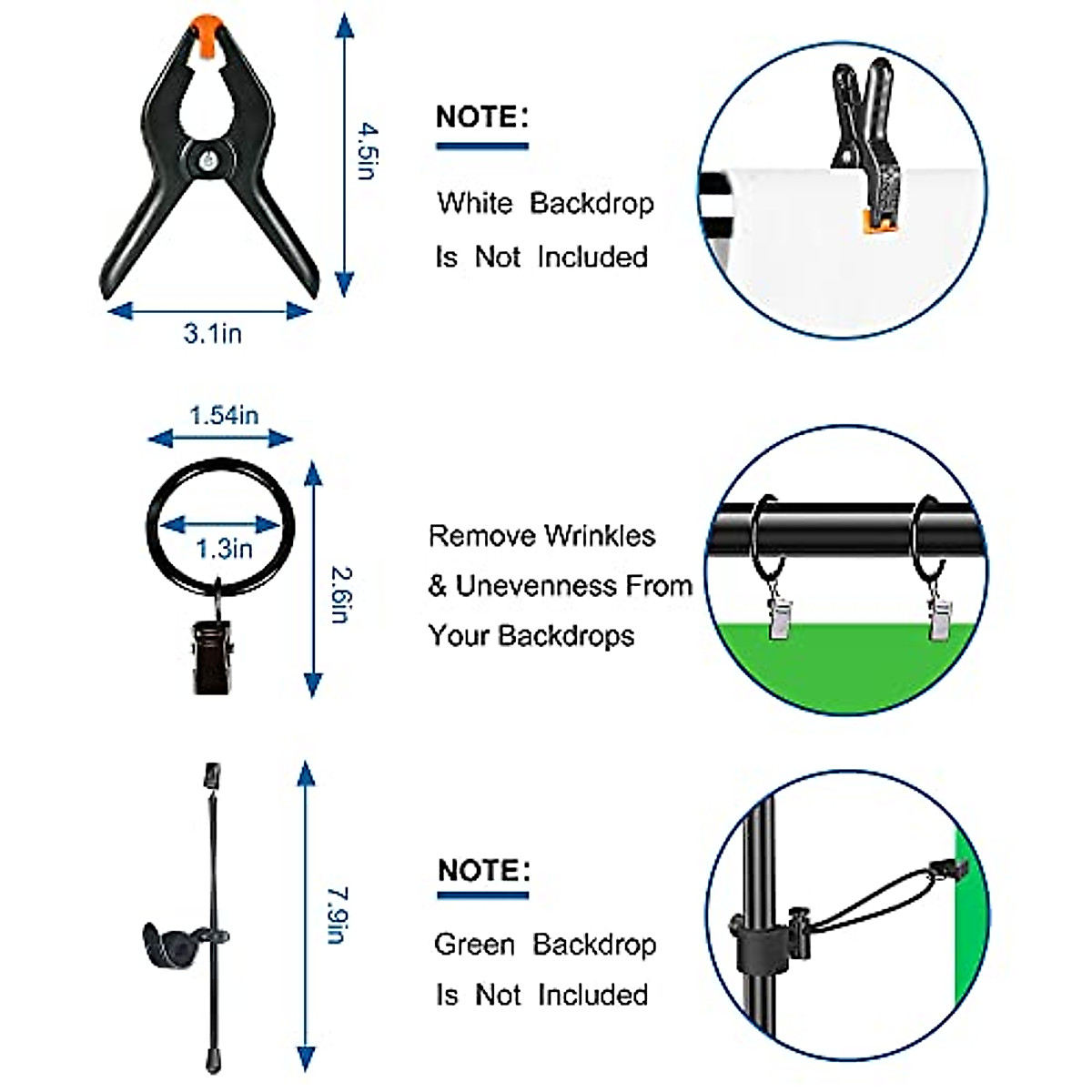 4.5in

3.1in

NOTE:

White Backdrop Is Not Included

1.54in

1.3in

2.6in

Remove Wrinkles & Unevenness From Your Backdrops

7.9in

NOTE:

Green Backdrop Is Not Included