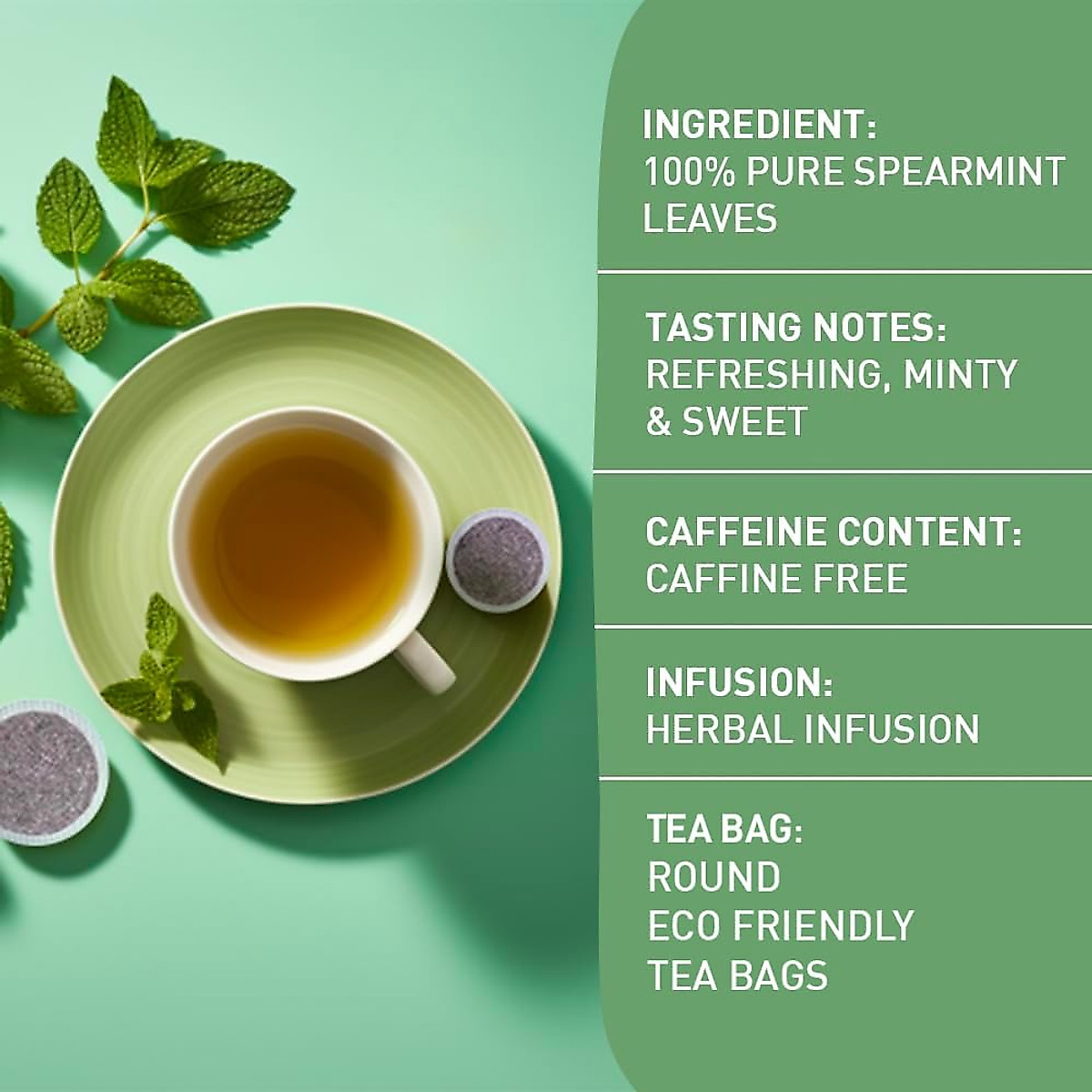 INGREDIENT:
100% PURE SPEARMINT LEAVES

TASTING NOTES:
REFRESHING, MINTY & SWEET

CAFFEINE CONTENT:
CAFFINE FREE

INFUSION:
HERBAL INFUSION

TEA BAG:
ROUND
ECO FRIENDLY
TEA BAGS