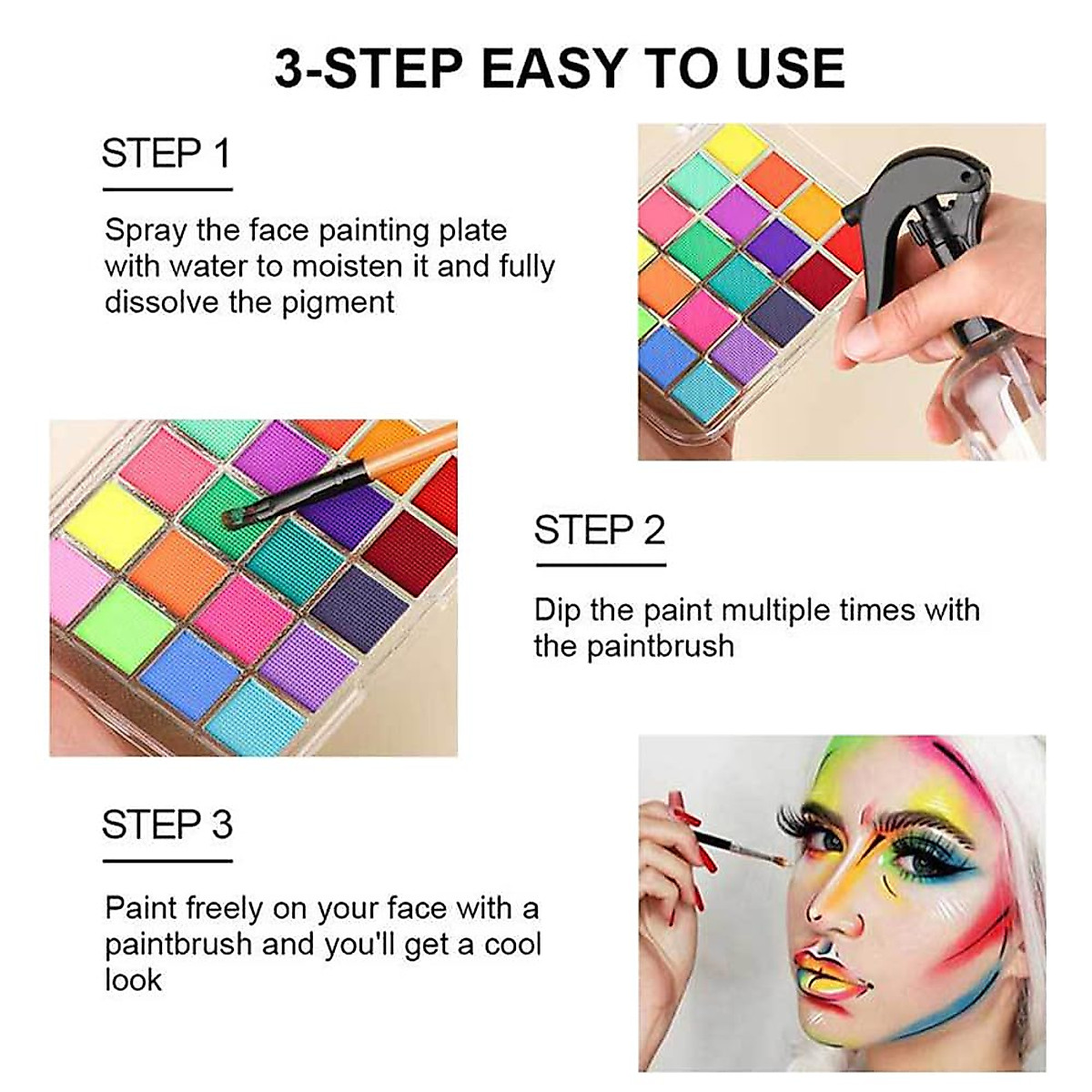 3-STEP EASY TO USE

STEP 1

Spray the face painting plate with water to moisten it and fully dissolve the pigment

STEP 2

Dip the paint multiple times with the paintbrush

STEP 3

Paint freely on your face with a paintbrush and you'll get a cool look