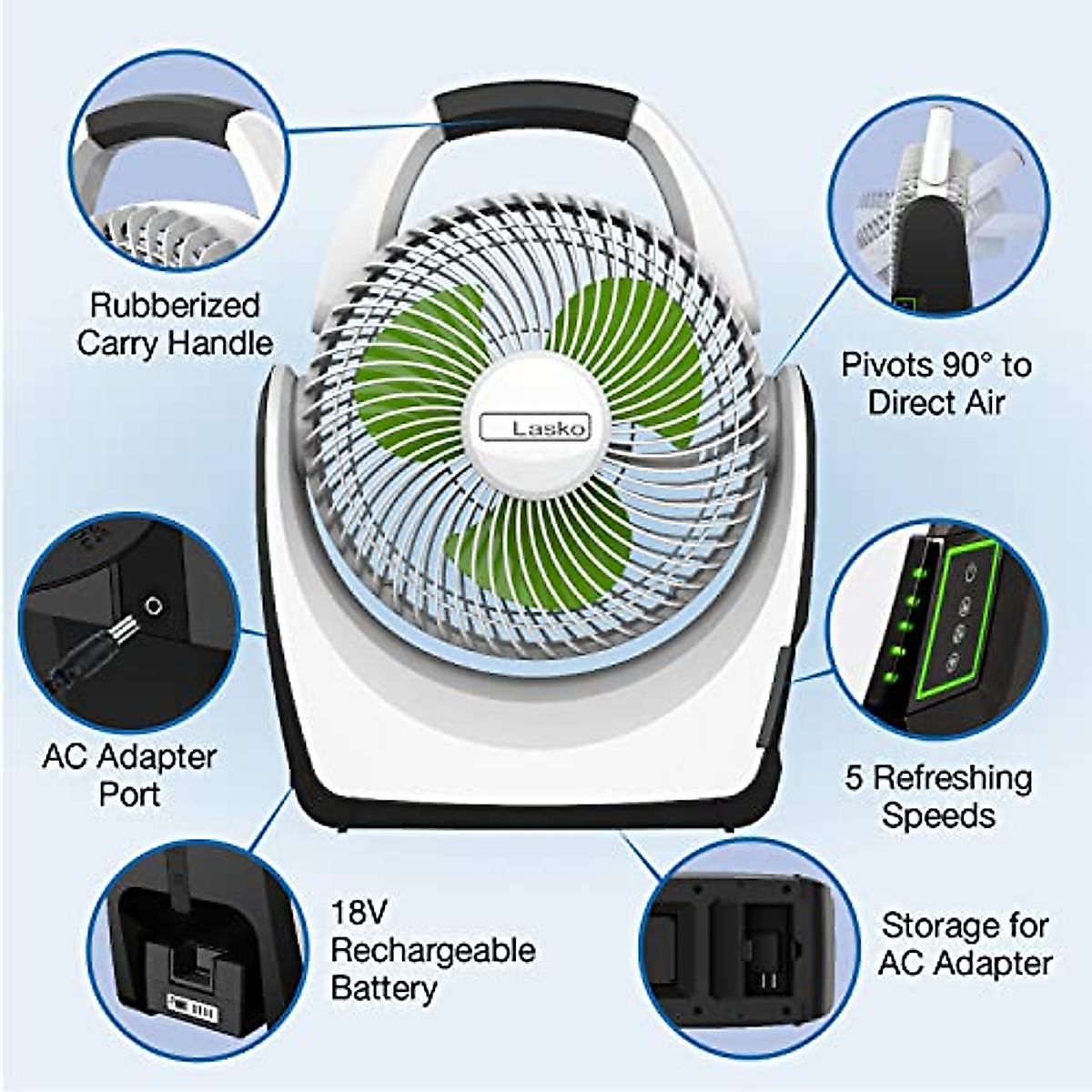 Rubberized Carry Handle

Lasko

Pivots 90° to Direct Air

AC Adapter Port

5 Refreshing Speeds

18V Rechargeable Battery

Storage for AC Adapter