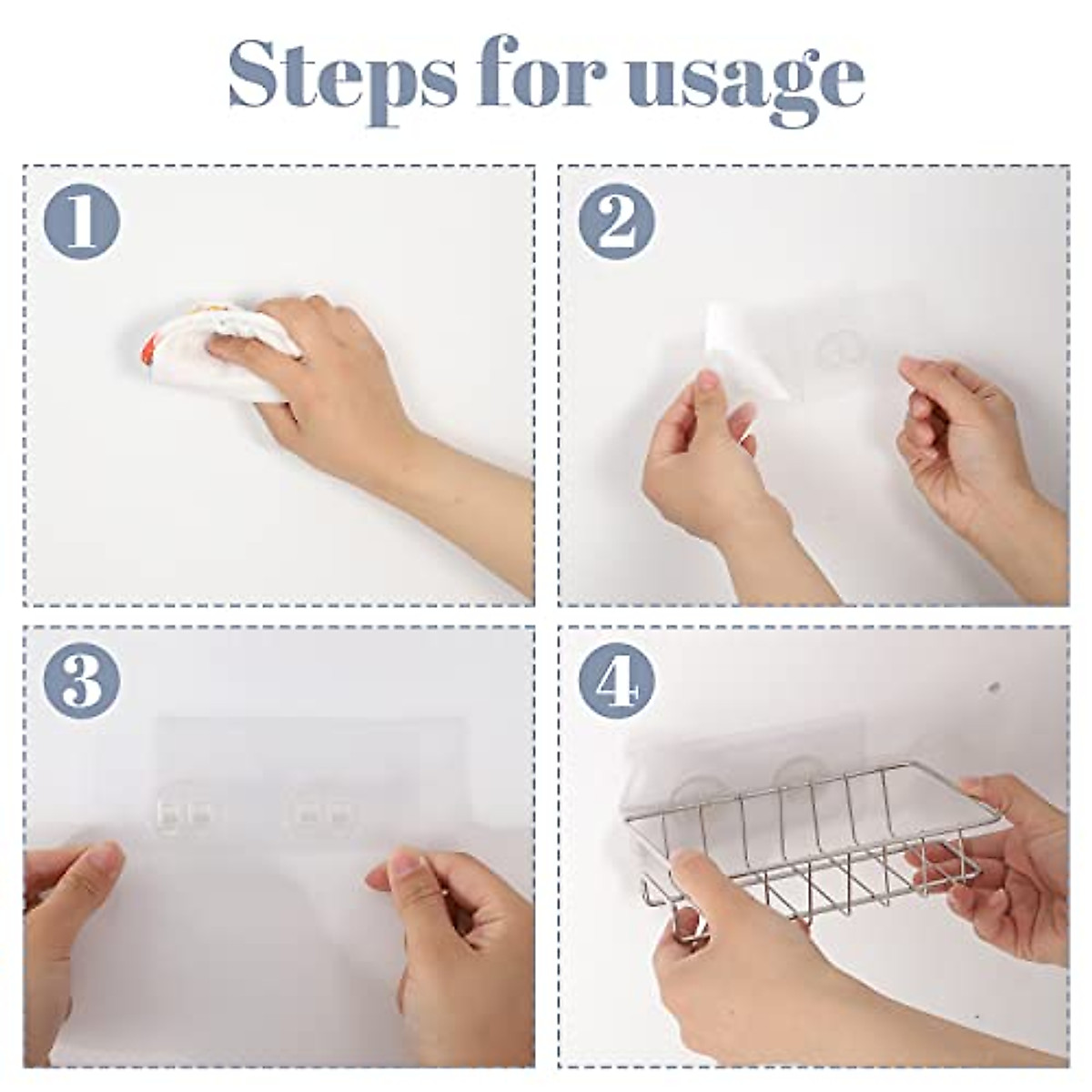 Steps for usage

1

2

3

4