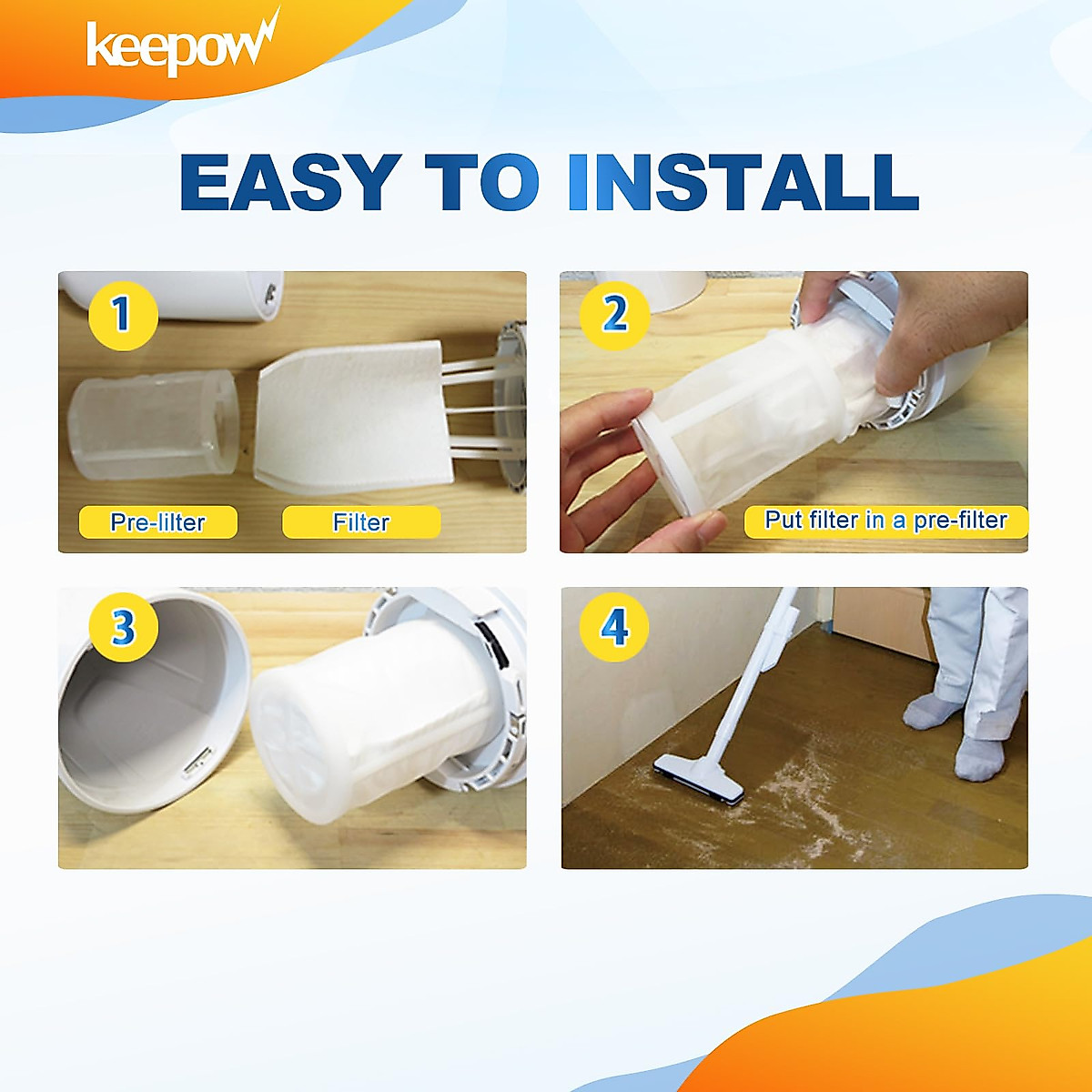 keepow

EASY TO INSTALL

1

Pre-lilter

Filter

2

Put filter in a pre-filter

3

4