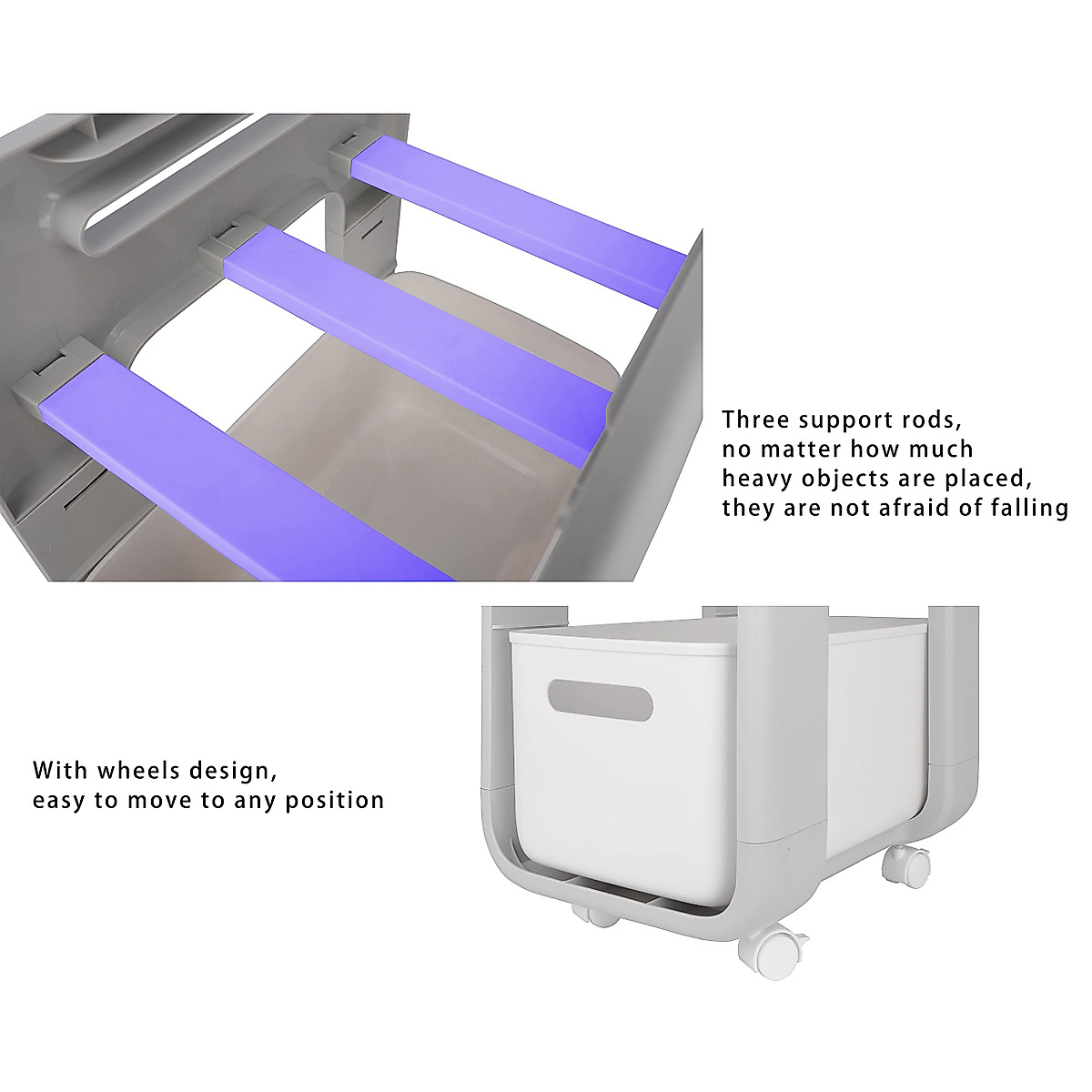 Three support rods, no matter how much heavy objects are placed, they are not afraid of falling

With wheels design, easy to move to any position