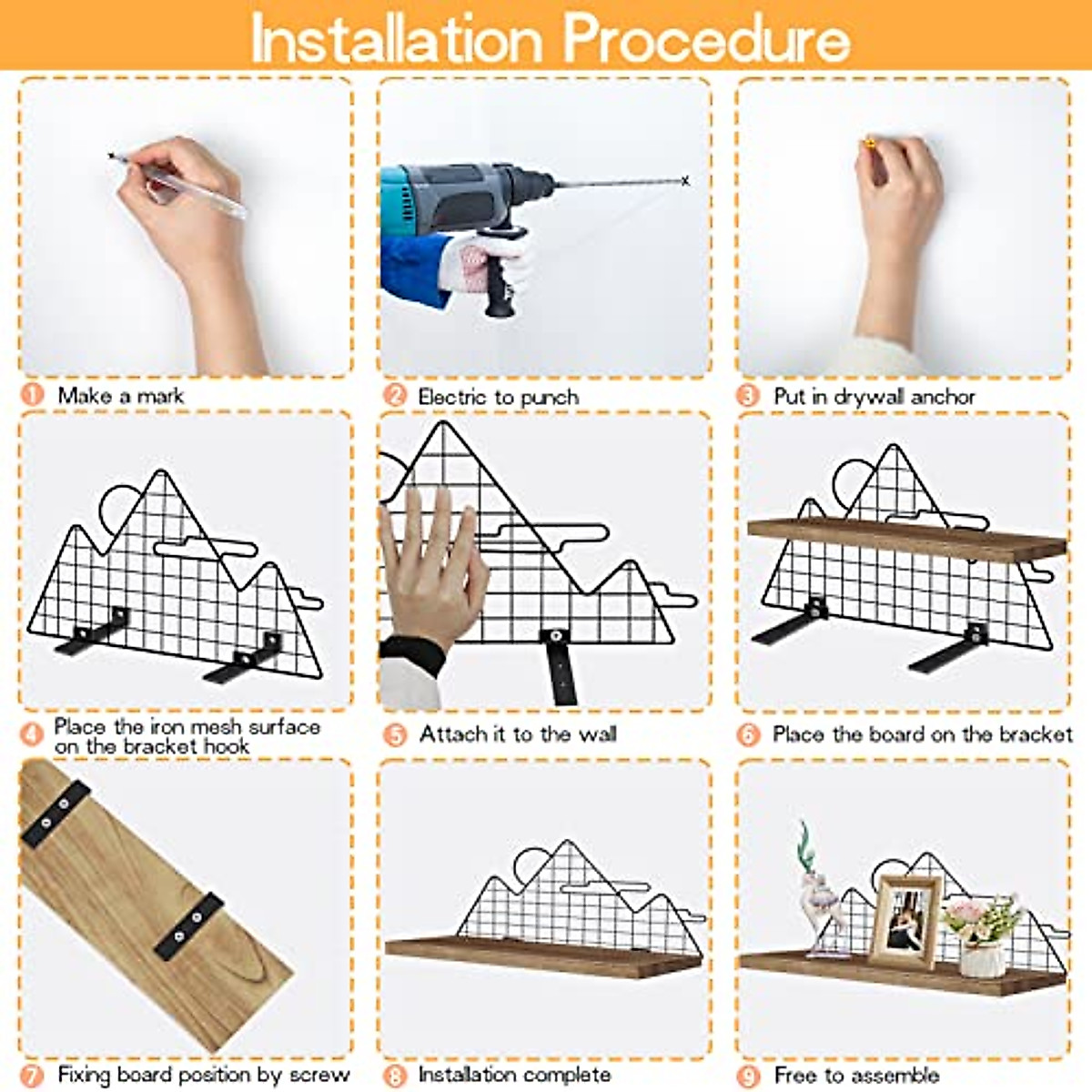 Installation Procedure

1 Make a mark

2 Electric to punch

3 Put in drywall anchor

4 Place the iron mesh surface on the bracket hook

5 Attach it to the wall

6 Place the board on the bracket

7 Fixing board position by screw

8 Installation complete

9 Free to assemble