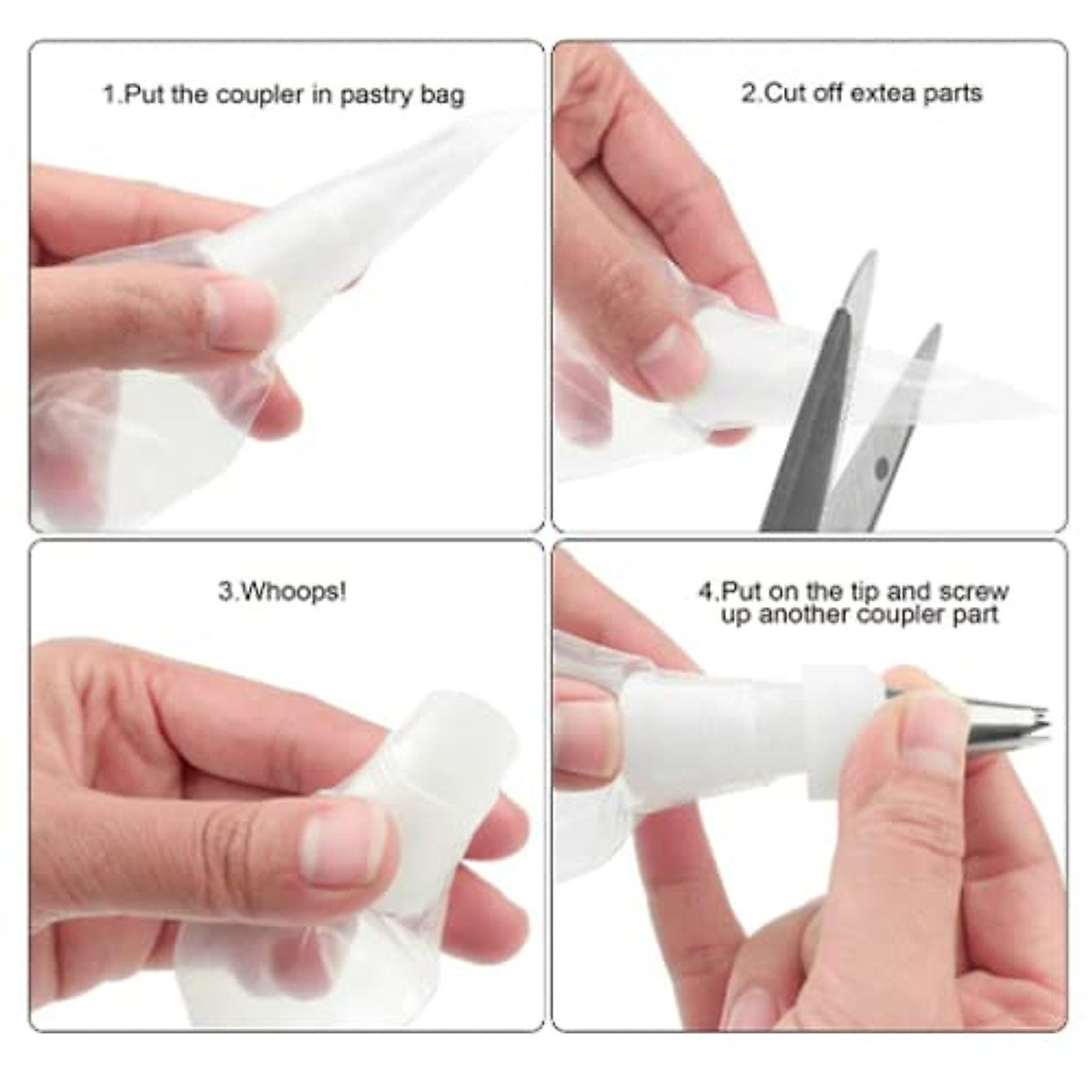 1.Put the coupler in pastry bag

2.Cut off extea parts

3.Whoops!

4.Put on the tip and screw up another coupler part